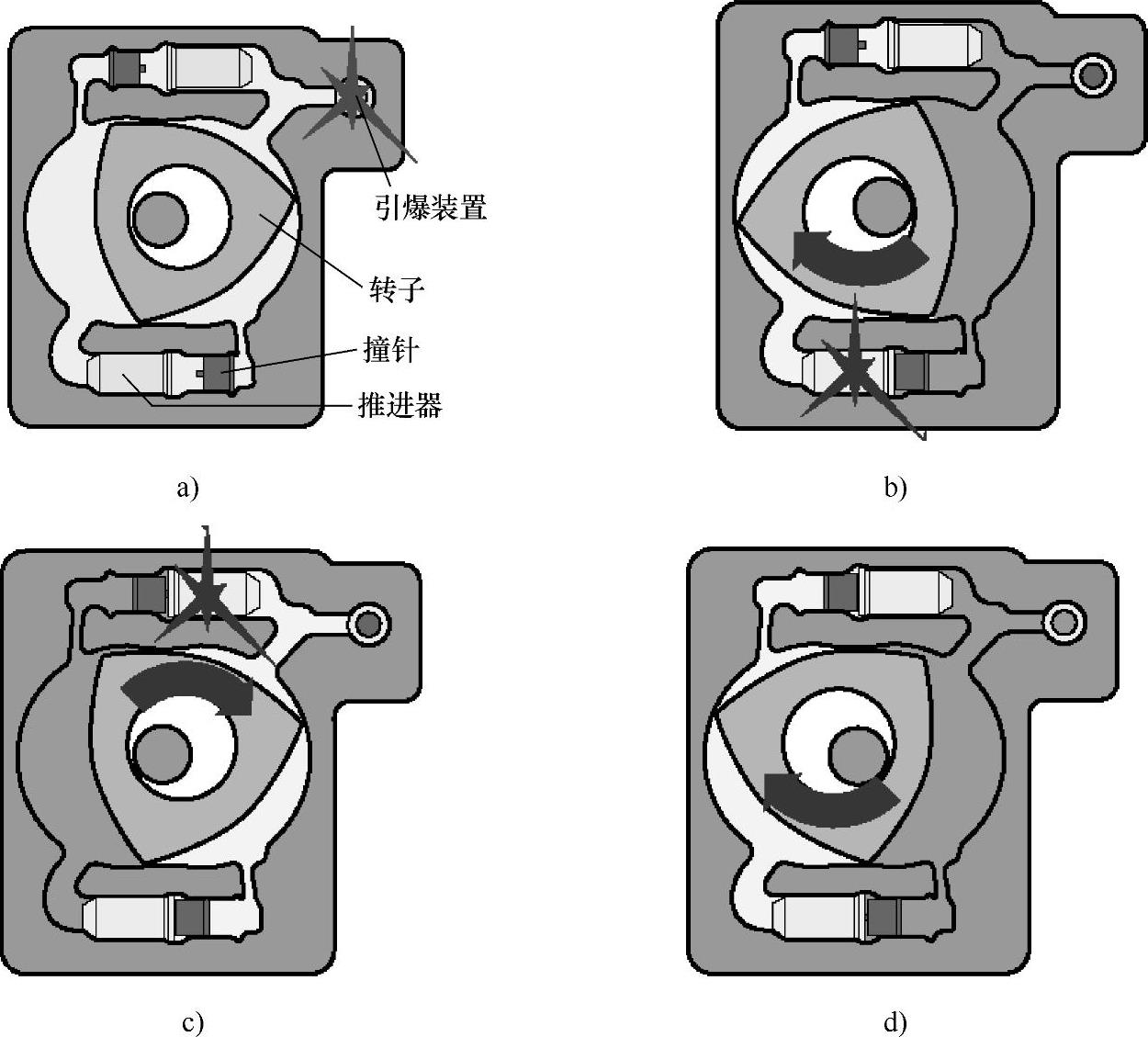 引爆装置
转子
撞针
推进器

a)

b)

c)

d)