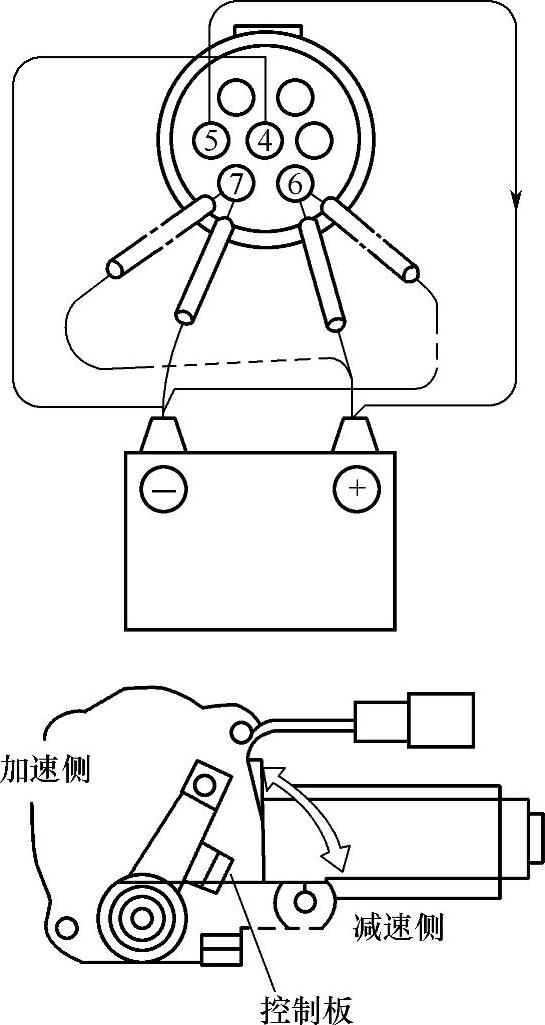 5
4
7
6
−
+

加速侧
减速侧
控制板