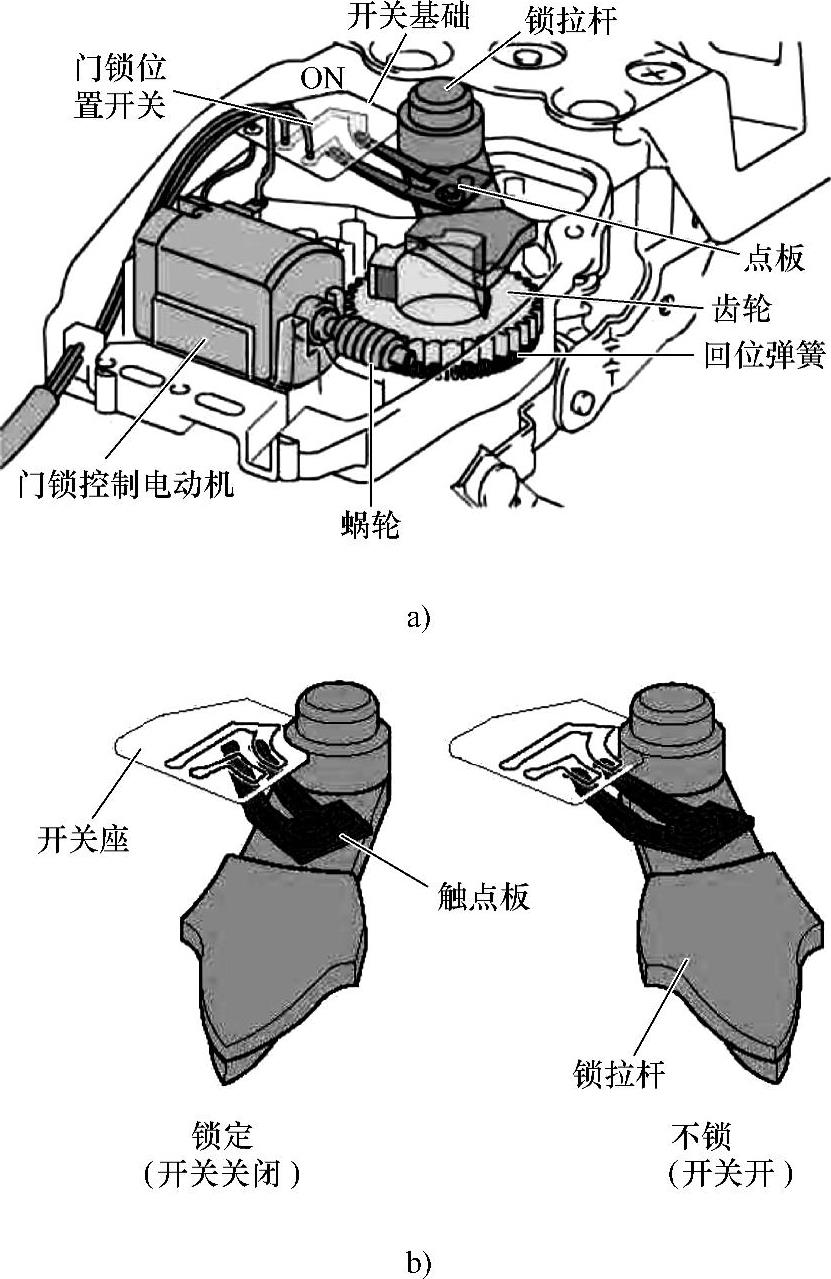 开关基础
锁拉杆
门锁位置开关
ON
点板
齿轮
回位弹簧
门锁控制电动机
蜗轮

a)

开关座
触点板
锁拉杆
锁定
（开关关闭）
不锁
（开关开）

b)