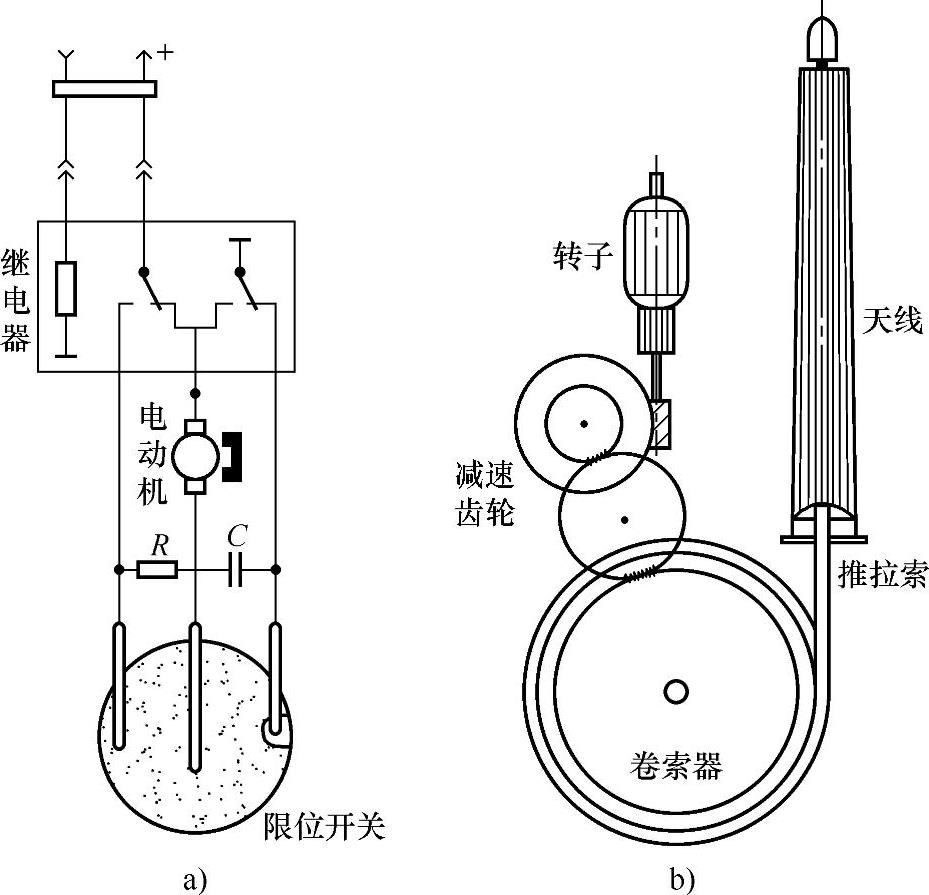 +

继电器

电动机

$R$

$C$

限位开关

a)

转子

天线

减速齿轮

推拉索

卷索器

b)