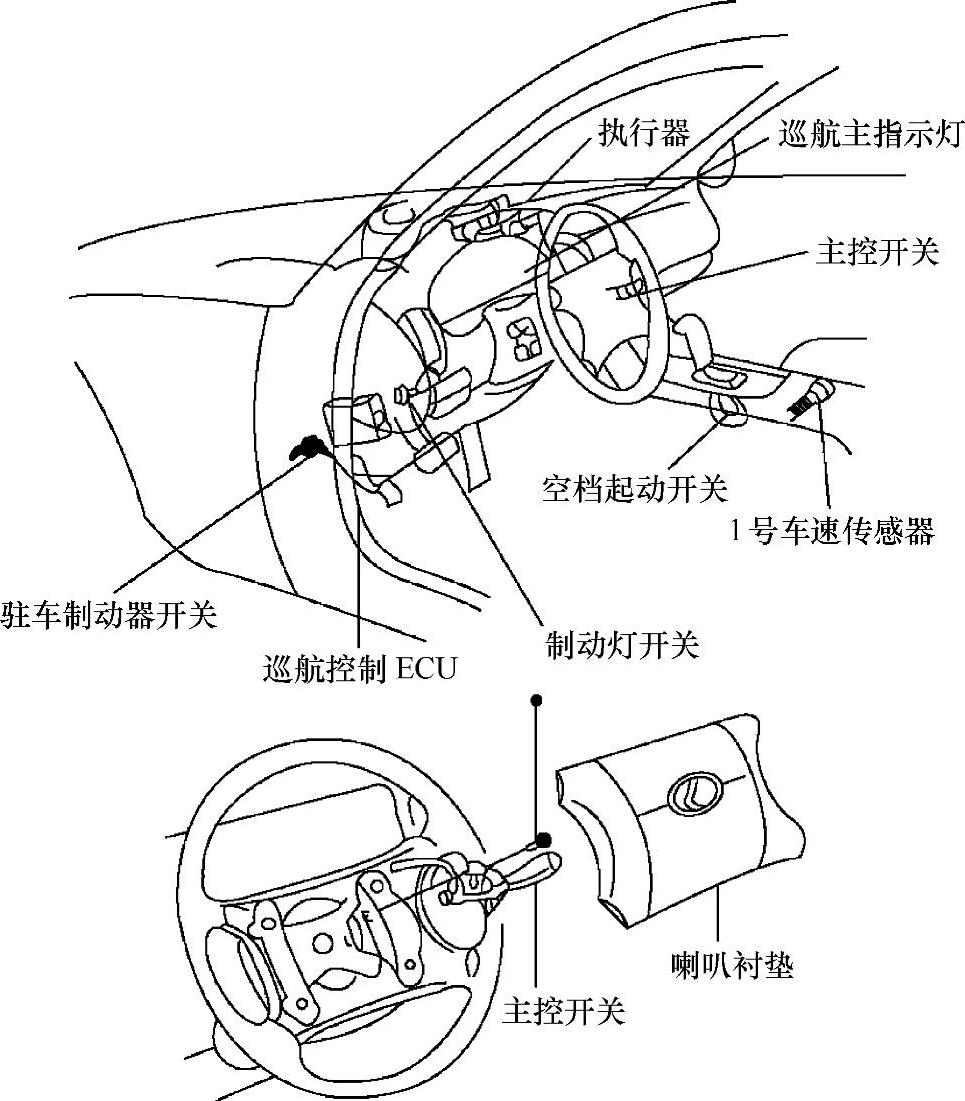 执行器

巡航主指示灯

主控开关

空档起动开关

1号车速传感器

驻车制动器开关

巡航控制 ECU

制动灯开关

喇叭衬垫

主控开关