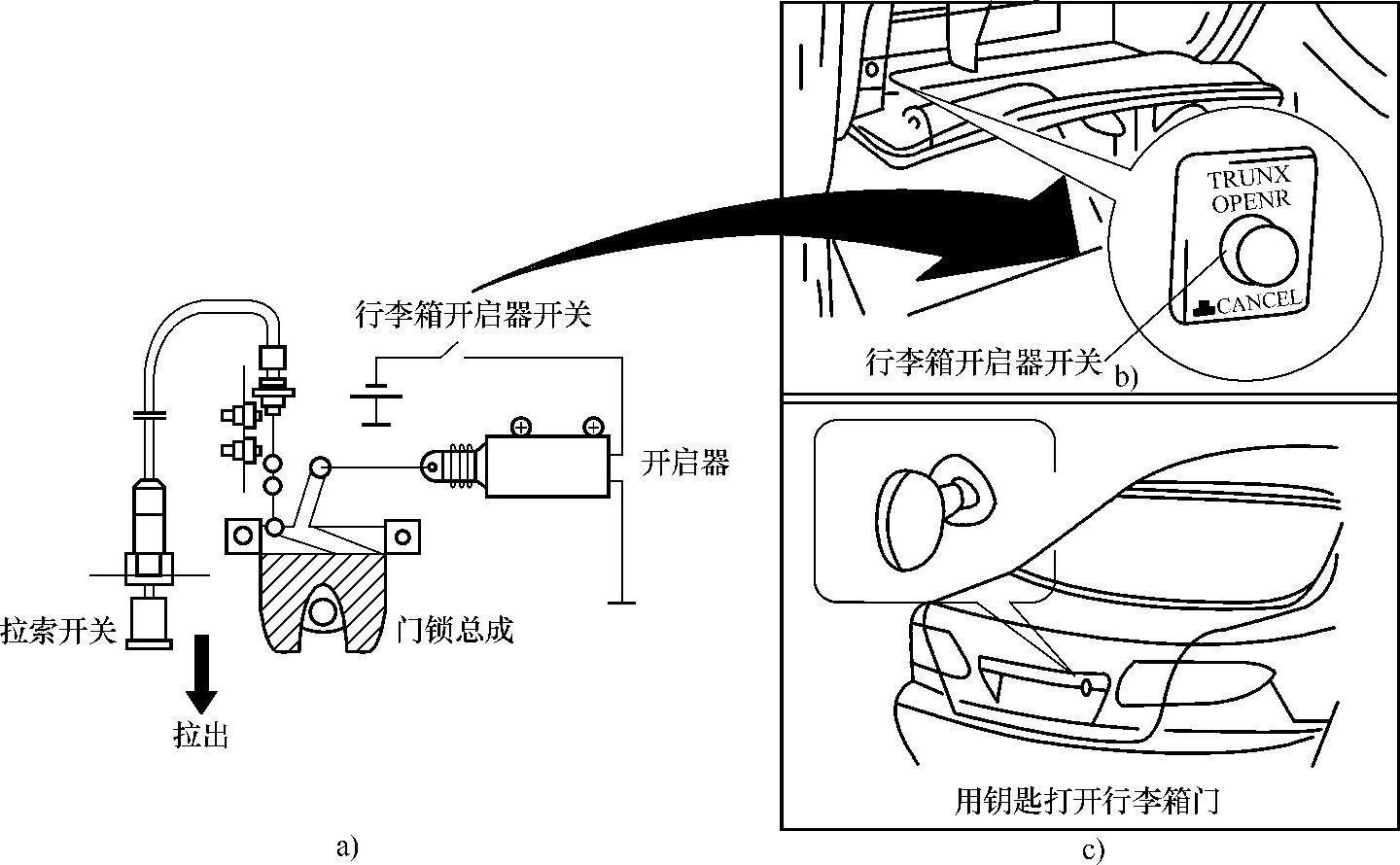 行李箱开启器开关

开启器

拉索开关

门锁总成

拉出

a)

TRUNX
OPENR

CANCEL

行李箱开启器开关

b)

用钥匙打开行李箱门

c)