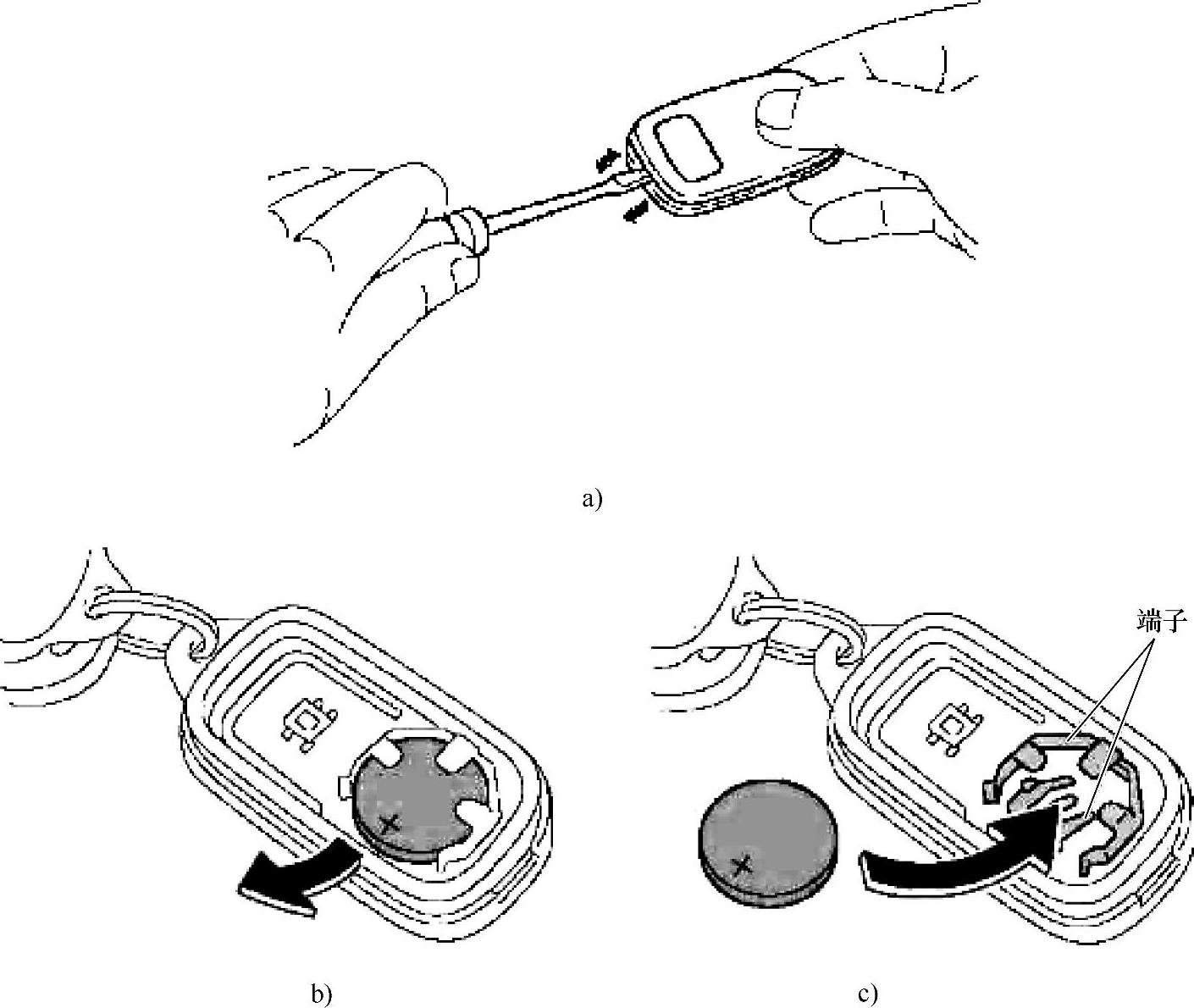 a)

端子

b)

c)