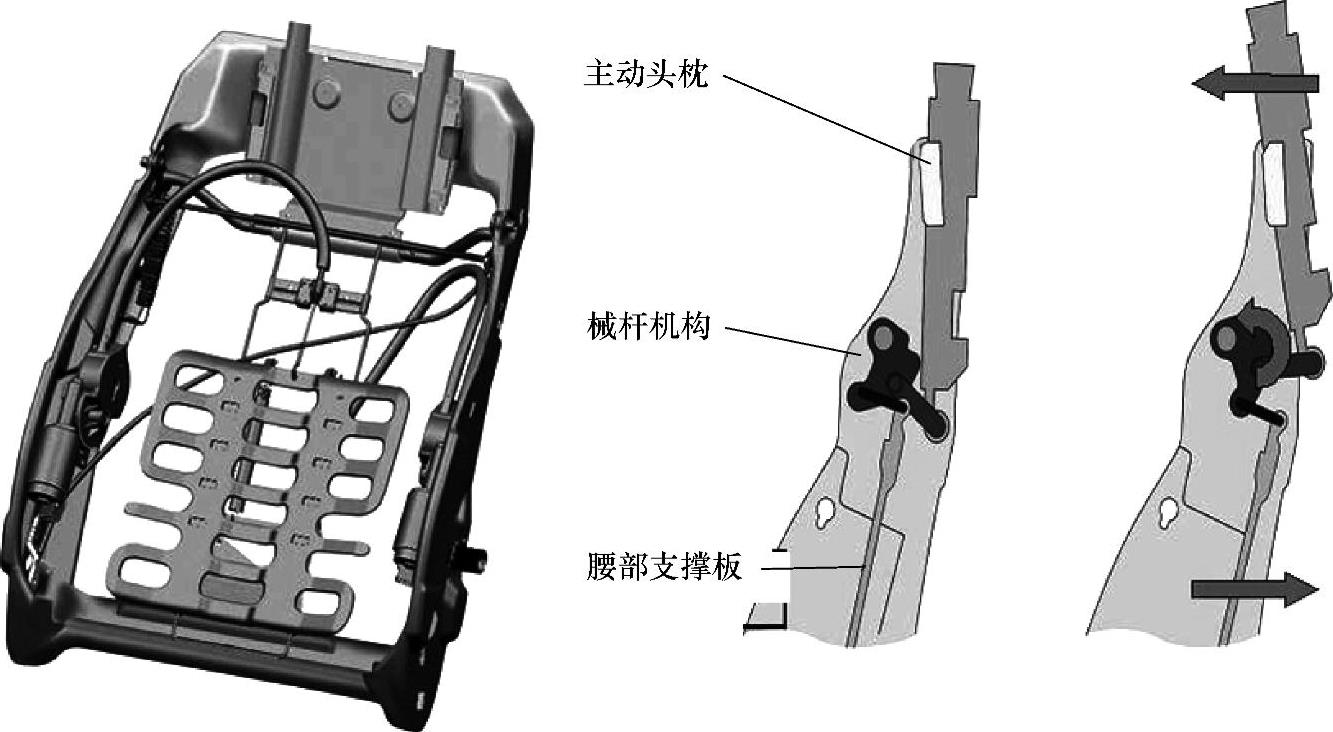 主动头枕

械杆机构

腰部支撑板