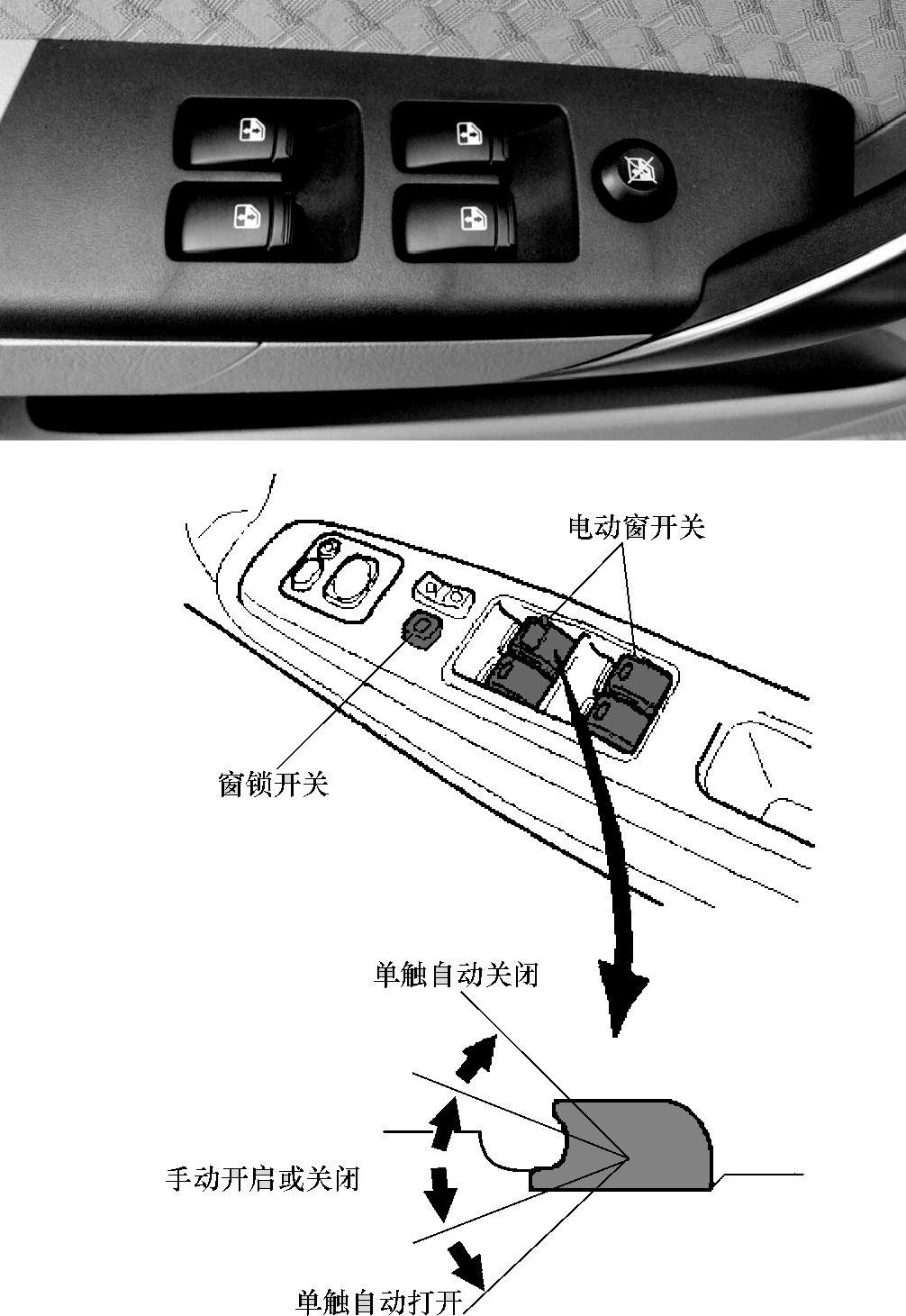 电动窗开关

窗锁开关

单触自动关闭

手动开启或关闭

单触自动打开