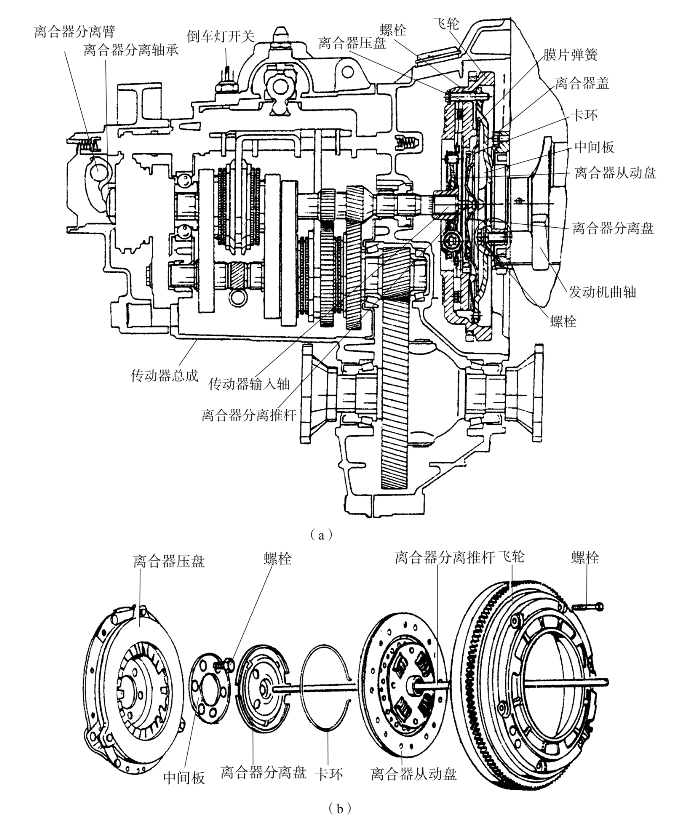 离合器分离臂
离合器分离轴承
倒车灯开关
离合器压盘
螺栓
飞轮
膜片弹簧
离合器盖
卡环
中间板
离合器从动盘
离合器分离盘
发动机曲轴
螺栓
传动器总成
传动器输入轴
离合器分离推杆

(a)

离合器压盘
螺栓
离合器分离推杆
飞轮
螺栓
中间板
离合器分离盘
卡环
离合器从动盘

(b)