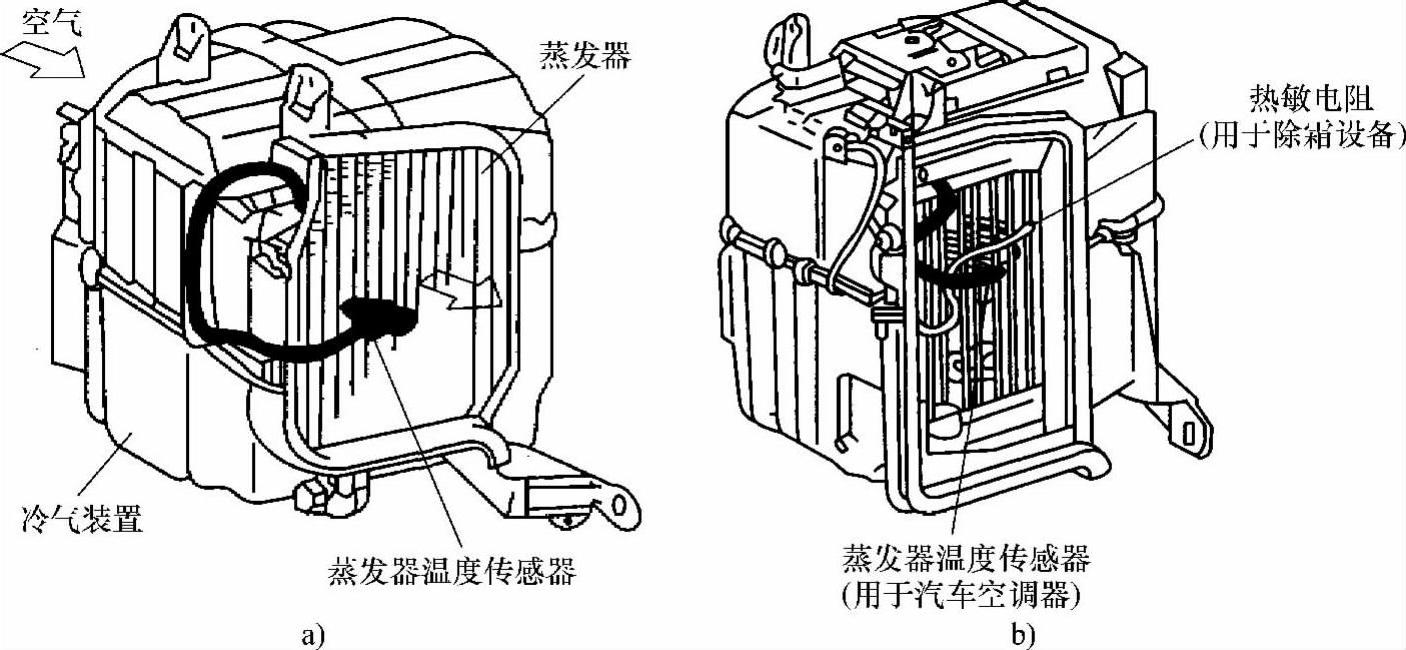 空气

蒸发器

冷气装置

蒸发器温度传感器

a)

热敏电阻
(用于除霜设备)

蒸发器温度传感器
(用于汽车空调器)

b)