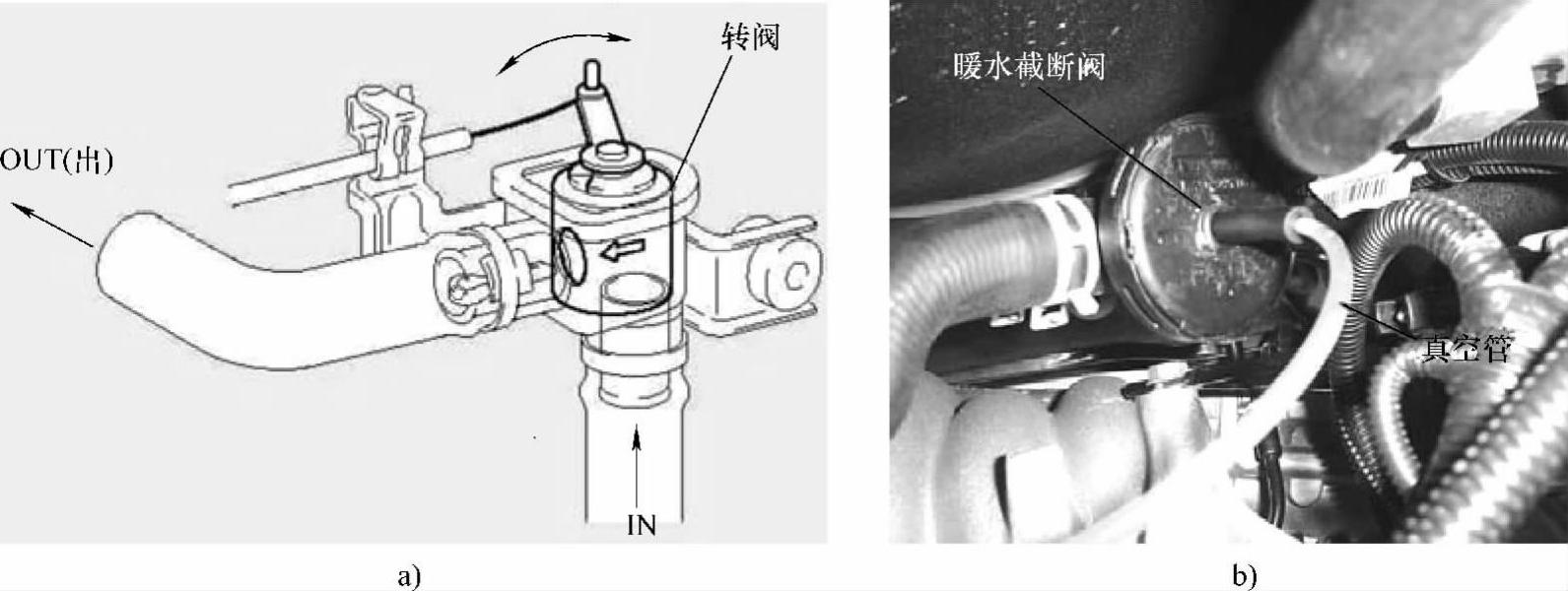 转阀

OUT(出)

IN

a)

暖水截断阀

真空管

b)