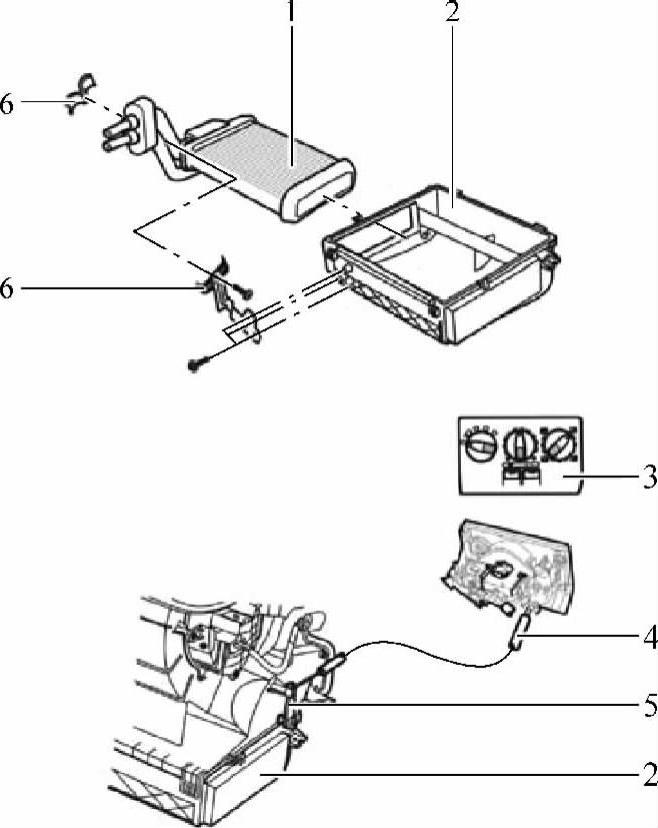 1
2
6
6
3
4
5
2