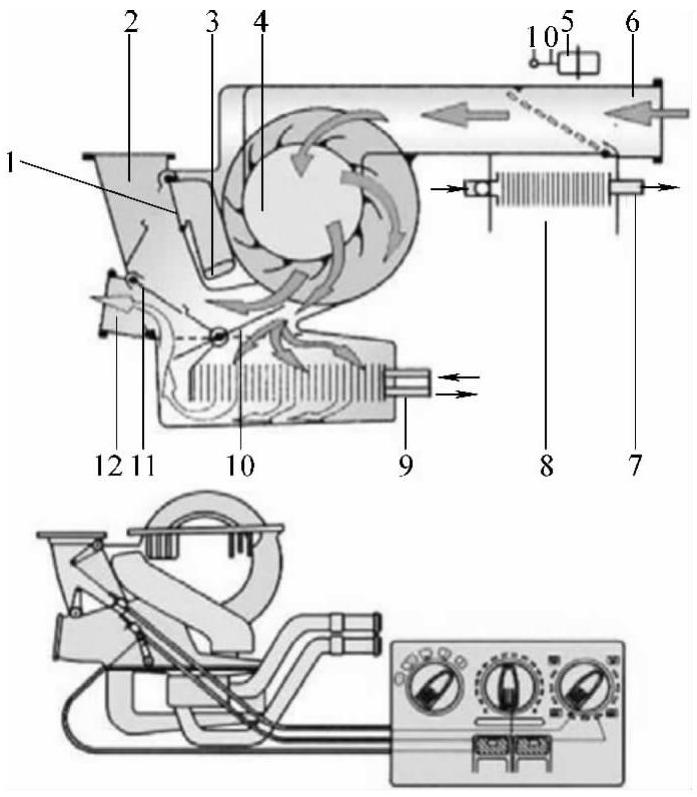 2 3 4 1 0 5 6

1

12 11 10 9 8 7