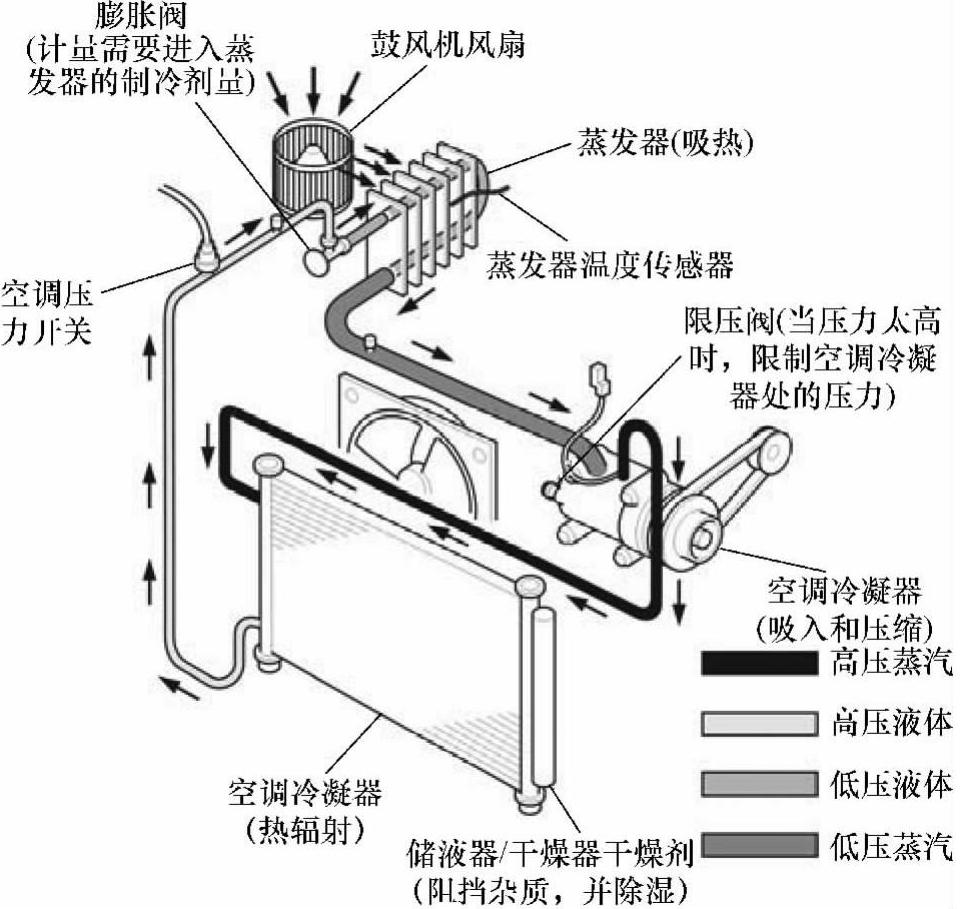 膨胀阀
(计量需要进入蒸发器的制冷剂量)

鼓风机风扇

蒸发器(吸热)

蒸发器温度传感器

空调压力开关

限压阀(当压力太高时，限制空调冷凝器处的压力)

空调冷凝器
(吸入和压缩)

高压蒸汽

高压液体

低压液体

低压蒸汽

空调冷凝器
(热辐射)

储液器/干燥器干燥剂
(阻挡杂质，并除湿)