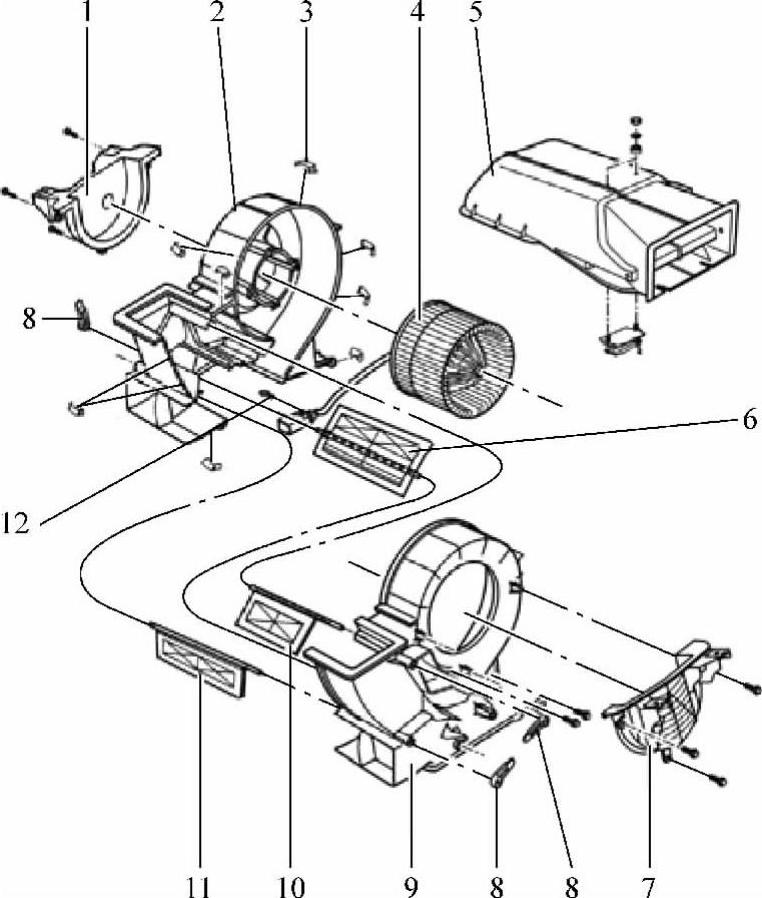 1
2
3
4
5
8
6
12
11
10
9
8
8
7