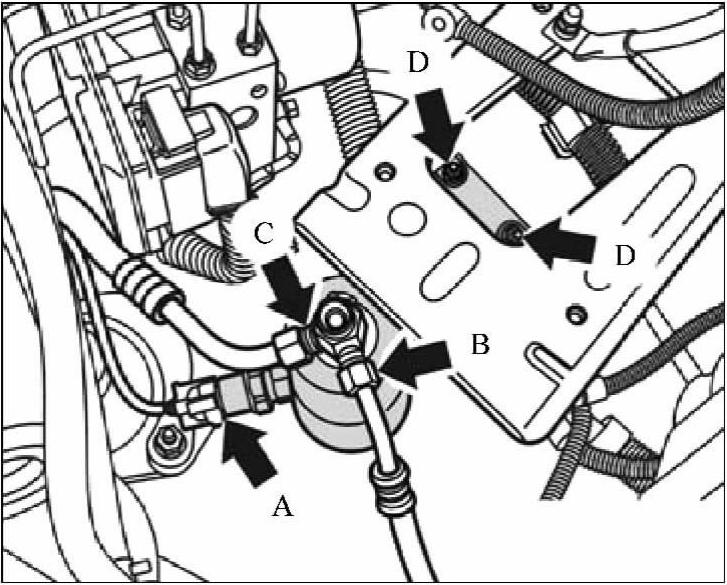 D
C
D
B
A