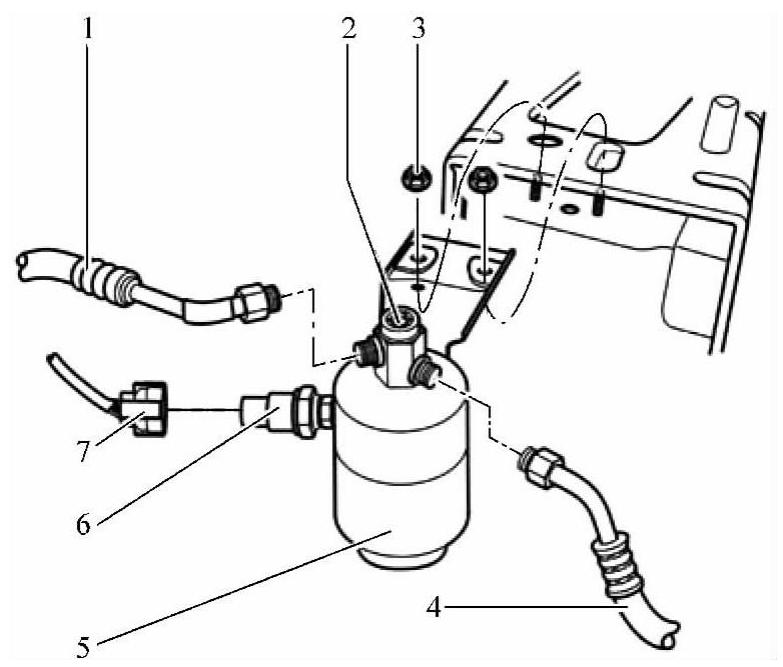 1
2
3
7
6
5
4