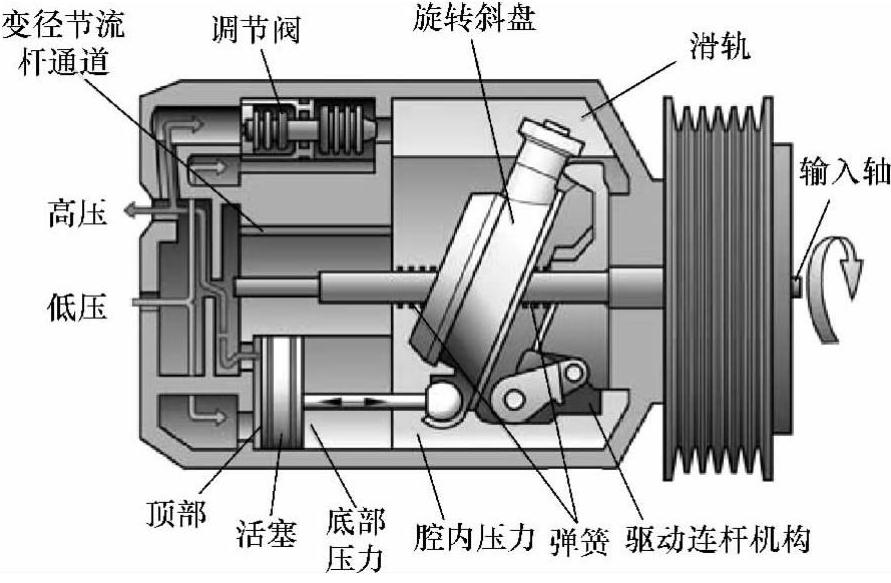 变径节流杆通道

调节阀

旋转斜盘

滑轨

输入轴

高压

低压

顶部

活塞

底部压力

腔内压力

弹簧

驱动连杆机构