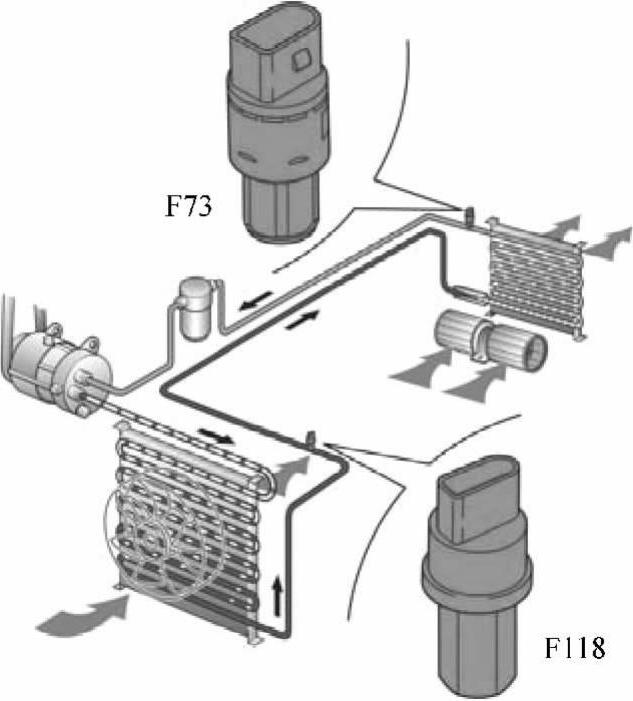 F73

F118