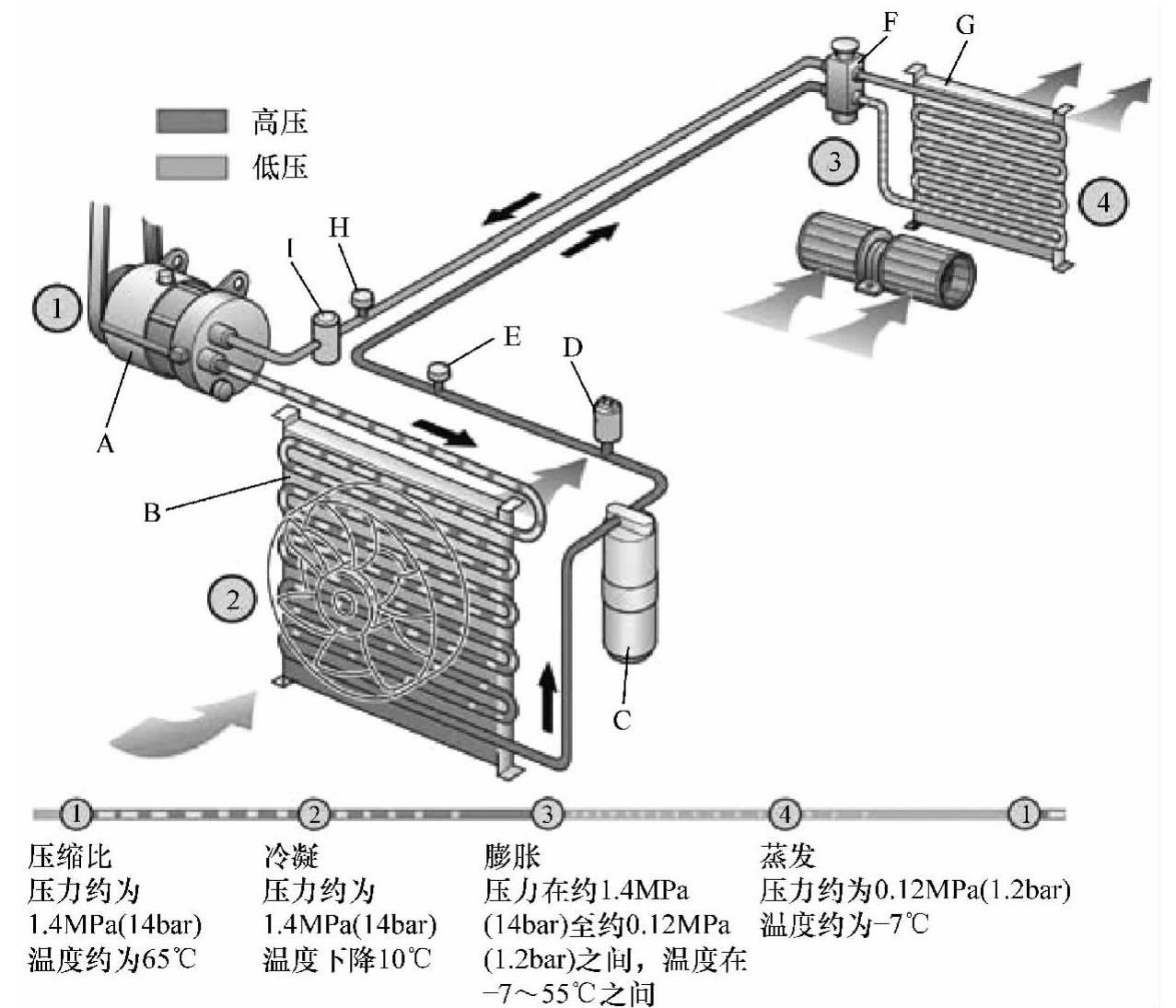 高压
低压

F G
3 4
H
I
1
E D
A
B
2
C

1 2 3 4 1

压缩比
压力约为
1.4MPa(14bar)
温度约为65℃

冷凝
压力约为
1.4MPa(14bar)
温度下降10℃

膨胀
压力在约1.4MPa (14bar)至约0.12MPa (1.2bar)之间，温度在 −7～55℃之间

蒸发
压力约为0.12MPa(1.2bar)
温度约为−7℃