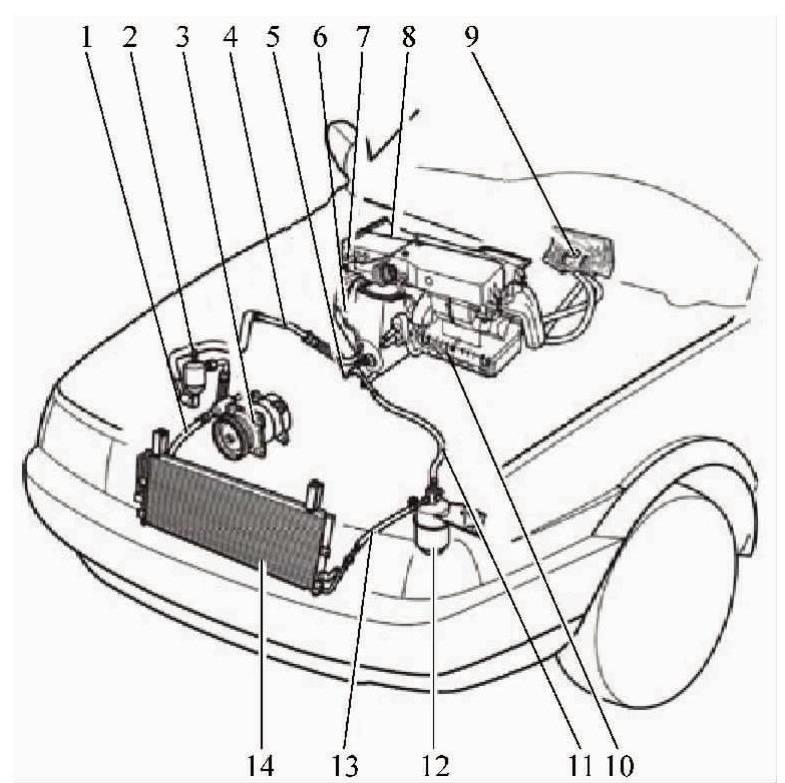 1 2 3 4 5 6 7 8 9

14 13 12 11 10