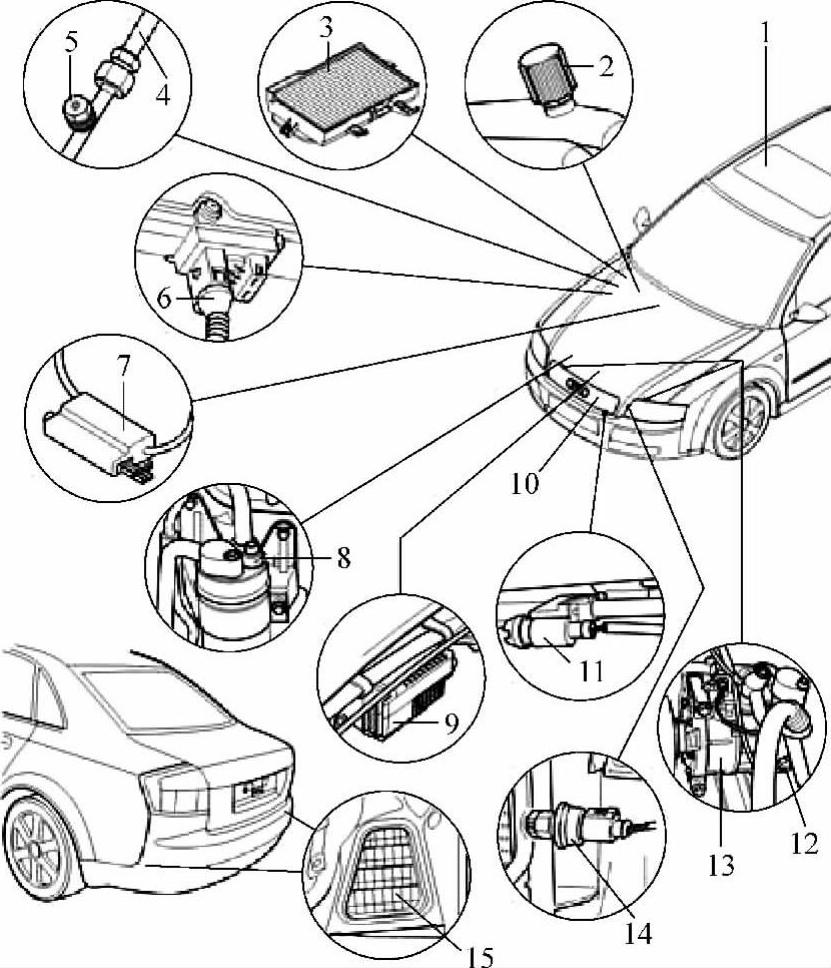 5
4
3
2
1
6
7
10
8
11
9
13
12
14
15