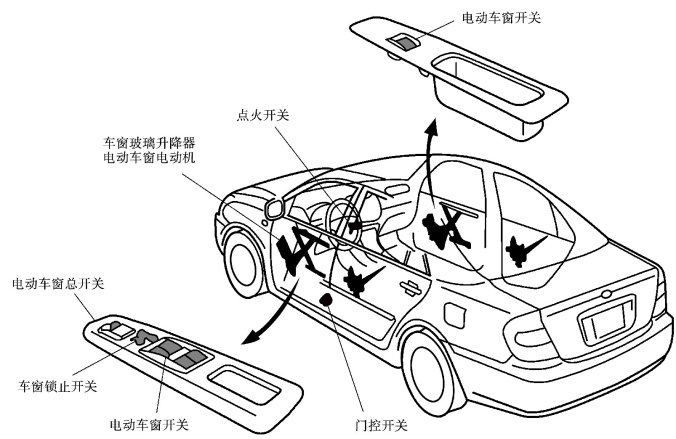 电动车窗开关

点火开关

车窗玻璃升降器
电动车窗电动机

电动车窗总开关

车窗锁止开关

电动车窗开关

门控开关