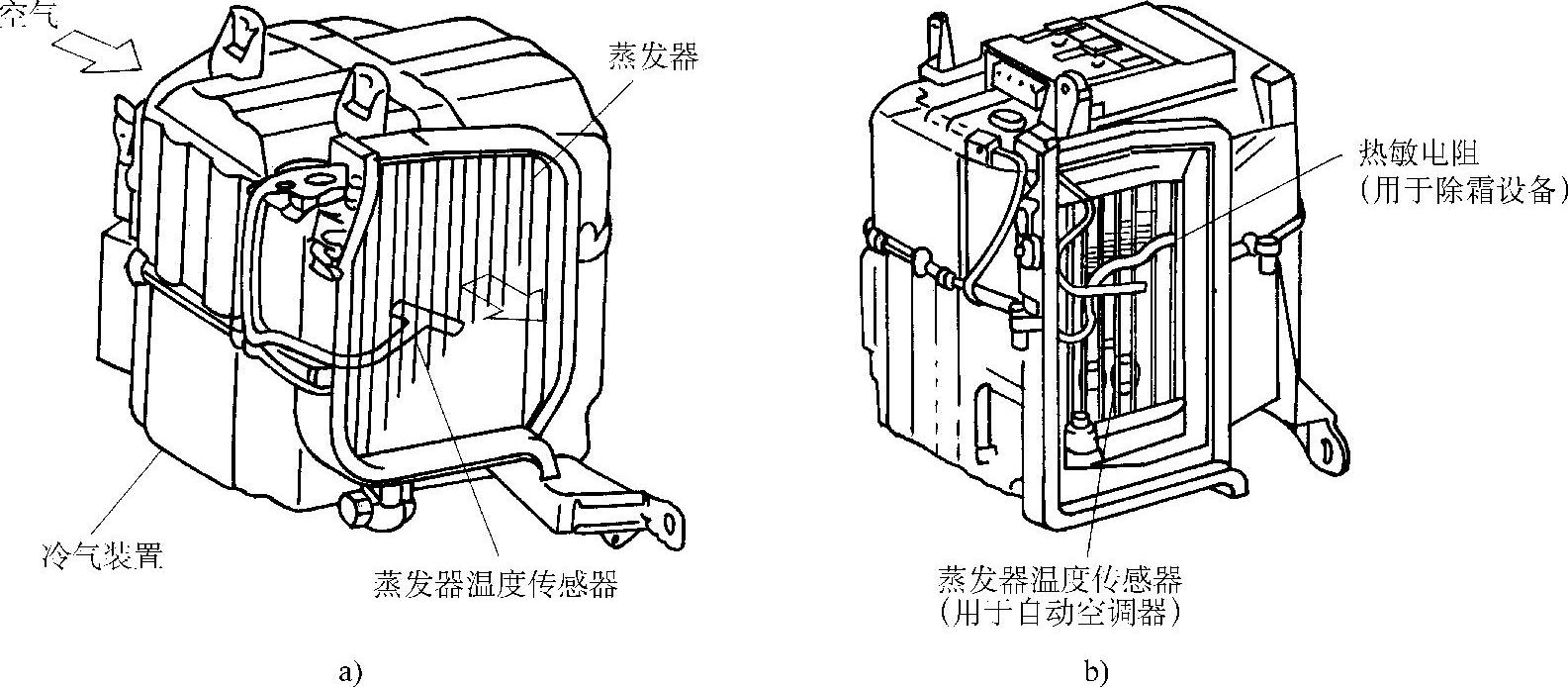 空气

蒸发器

冷气装置

蒸发器温度传感器

a)

热敏电阻
(用于除霜设备)

蒸发器温度传感器
(用于自动空调器)

b)