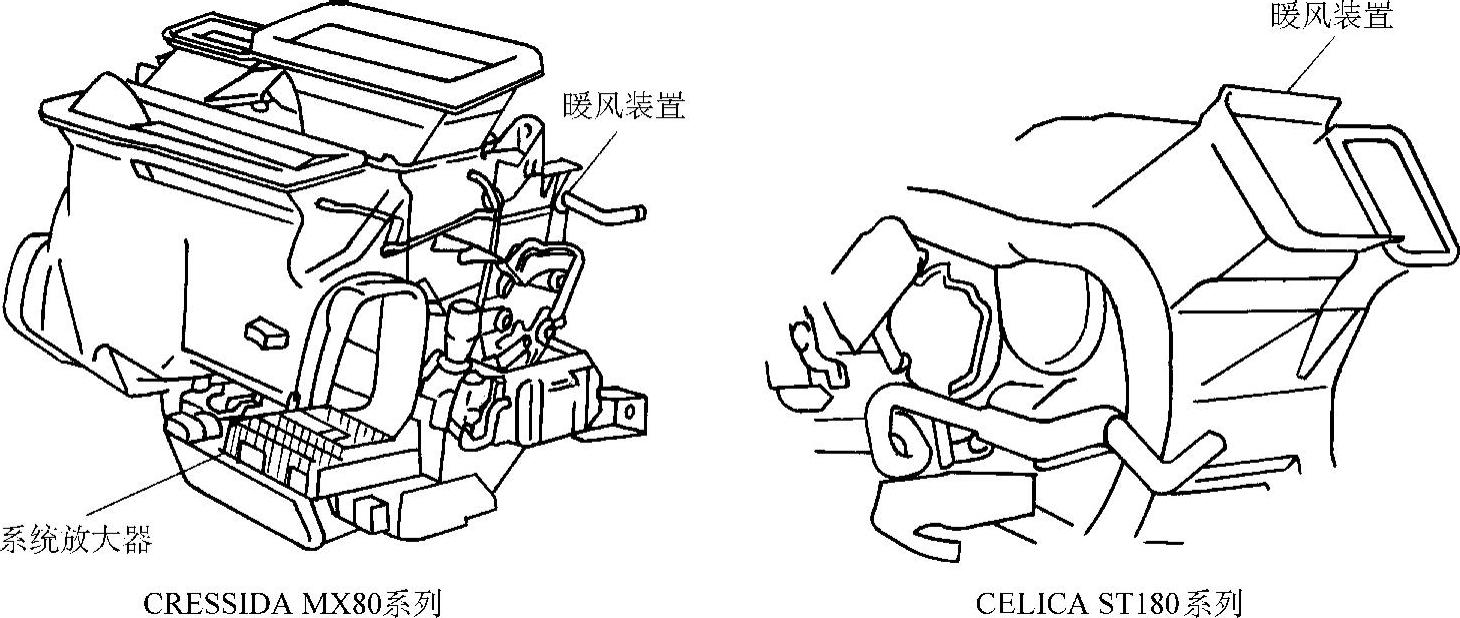 暖风装置

系统放大器

CRESSIDA MX80系列

暖风装置

CELICA ST180系列