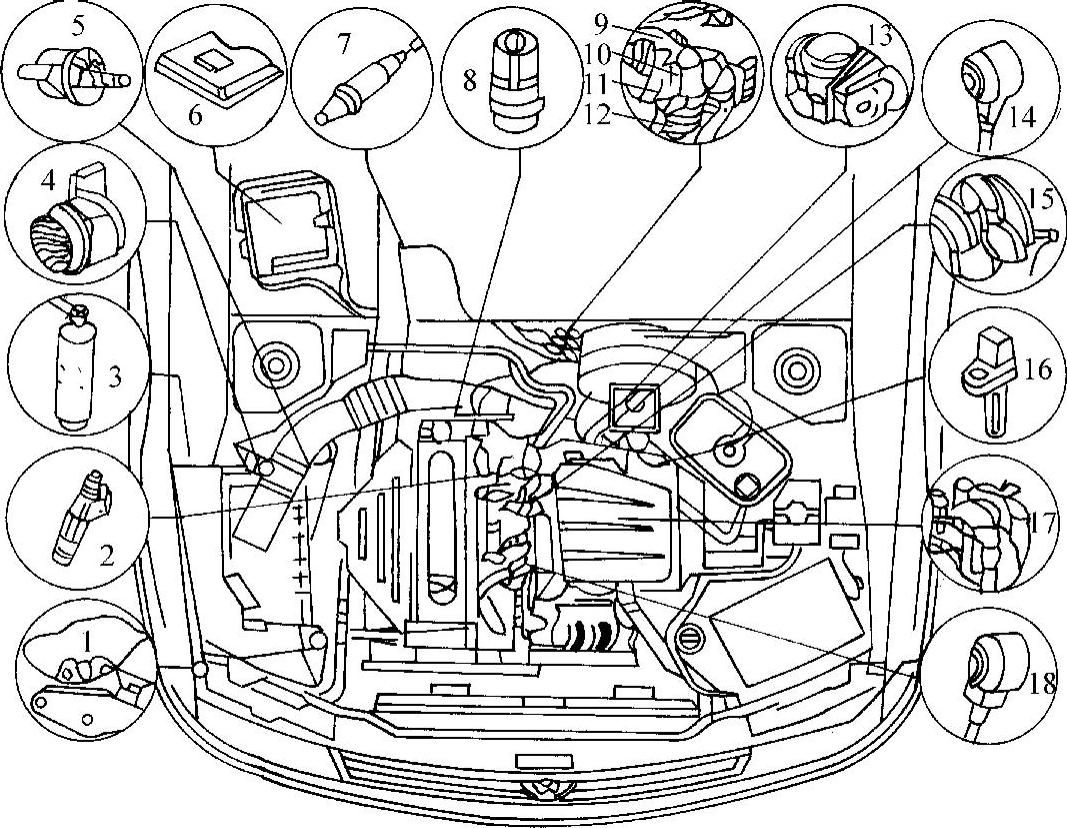 5
6
7
8
9
10
11
12
13
14
4
15
3
16
2
17
1
18