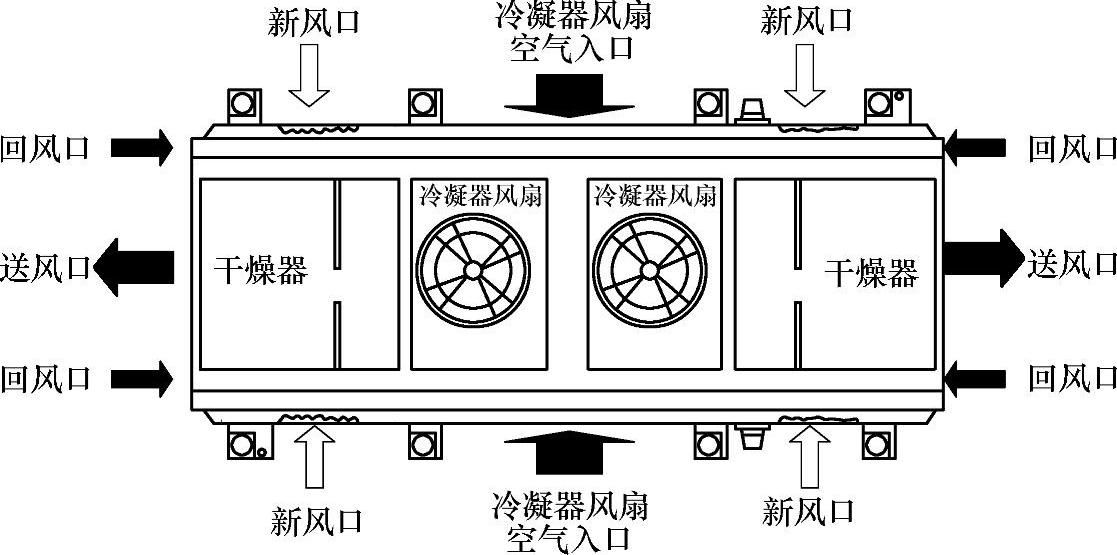 新风口

冷凝器风扇
空气入口

新风口

回风口

回风口

冷凝器风扇

冷凝器风扇

送风口

干燥器

干燥器

送风口

回风口

回风口

新风口

冷凝器风扇
空气入口

新风口