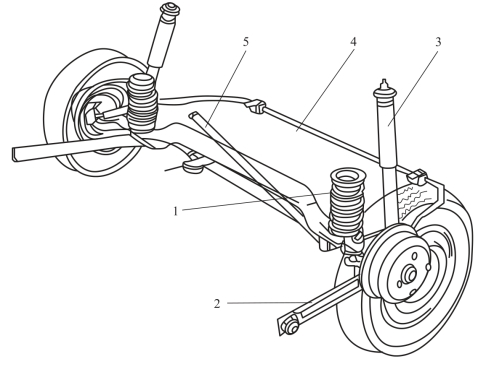 5
4
3
1
2