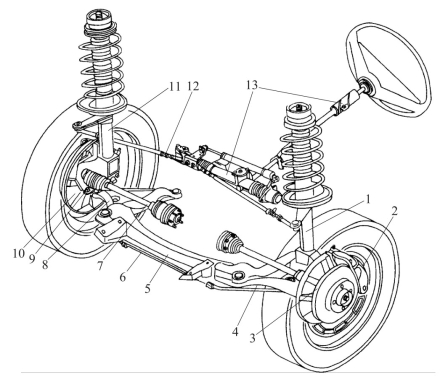 11 12 13 1 2 10 9 8 7 6 5 4 3