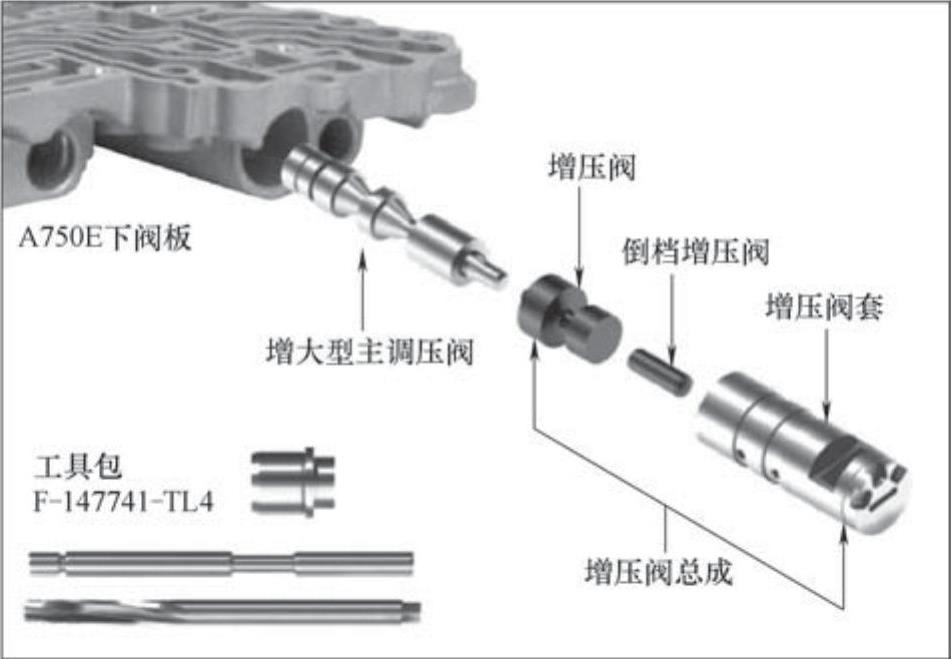 A750E下阀板

增压阀

倒档增压阀

增压阀套

增大型主调压阀

工具包
F-147741-TL4

增压阀总成