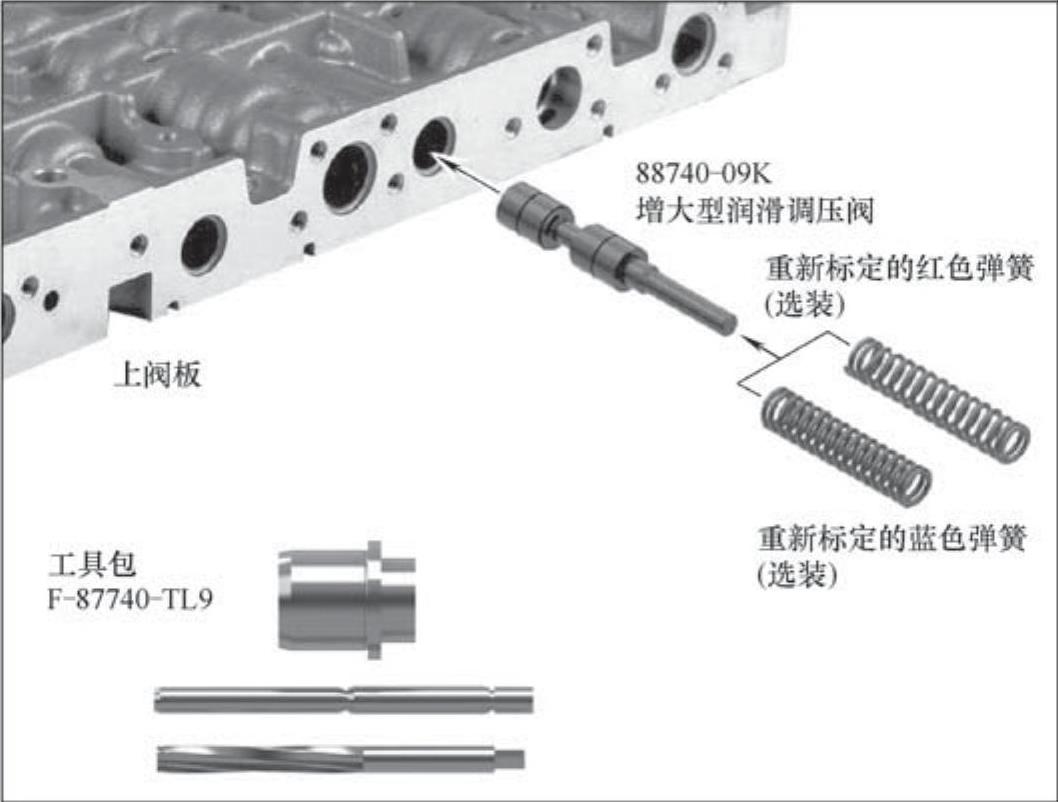 88740-09K
增大型润滑调压阀

重新标定的红色弹簧
(选装)

上阀板

重新标定的蓝色弹簧
(选装)

工具包
F-87740-TL9