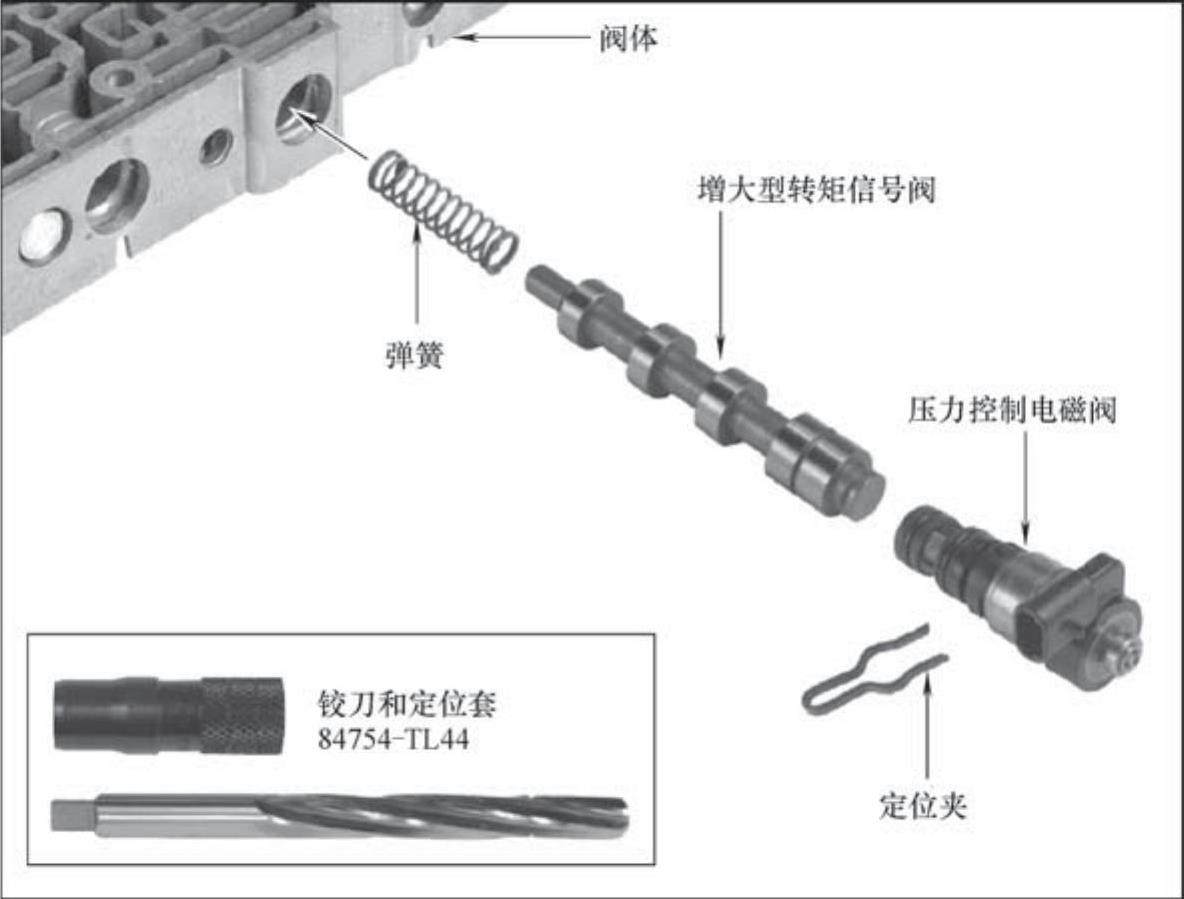 阀体

增大型转矩信号阀

弹簧

压力控制电磁阀

铰刀和定位套
84754-TL44

定位夹