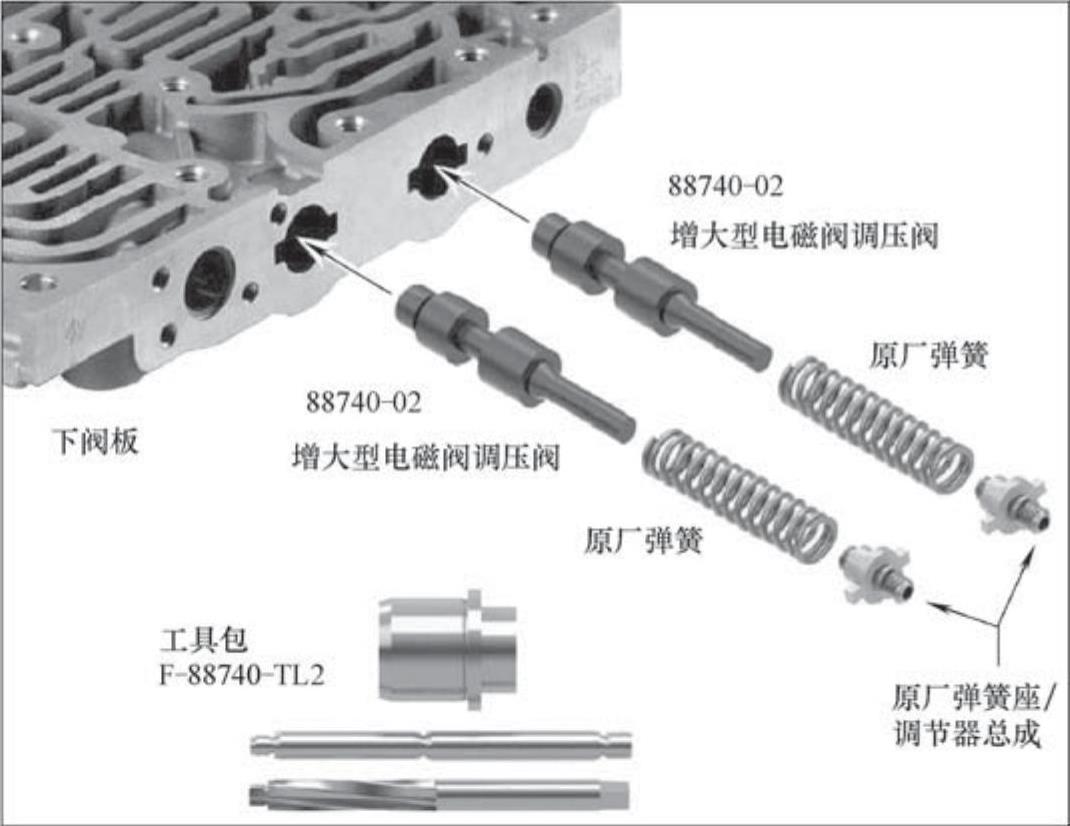 88740-02
增大型电磁阀调压阀

原厂弹簧

88740-02
增大型电磁阀调压阀

下阀板

原厂弹簧

工具包
F-88740-TL2

原厂弹簧座/
调节器总成