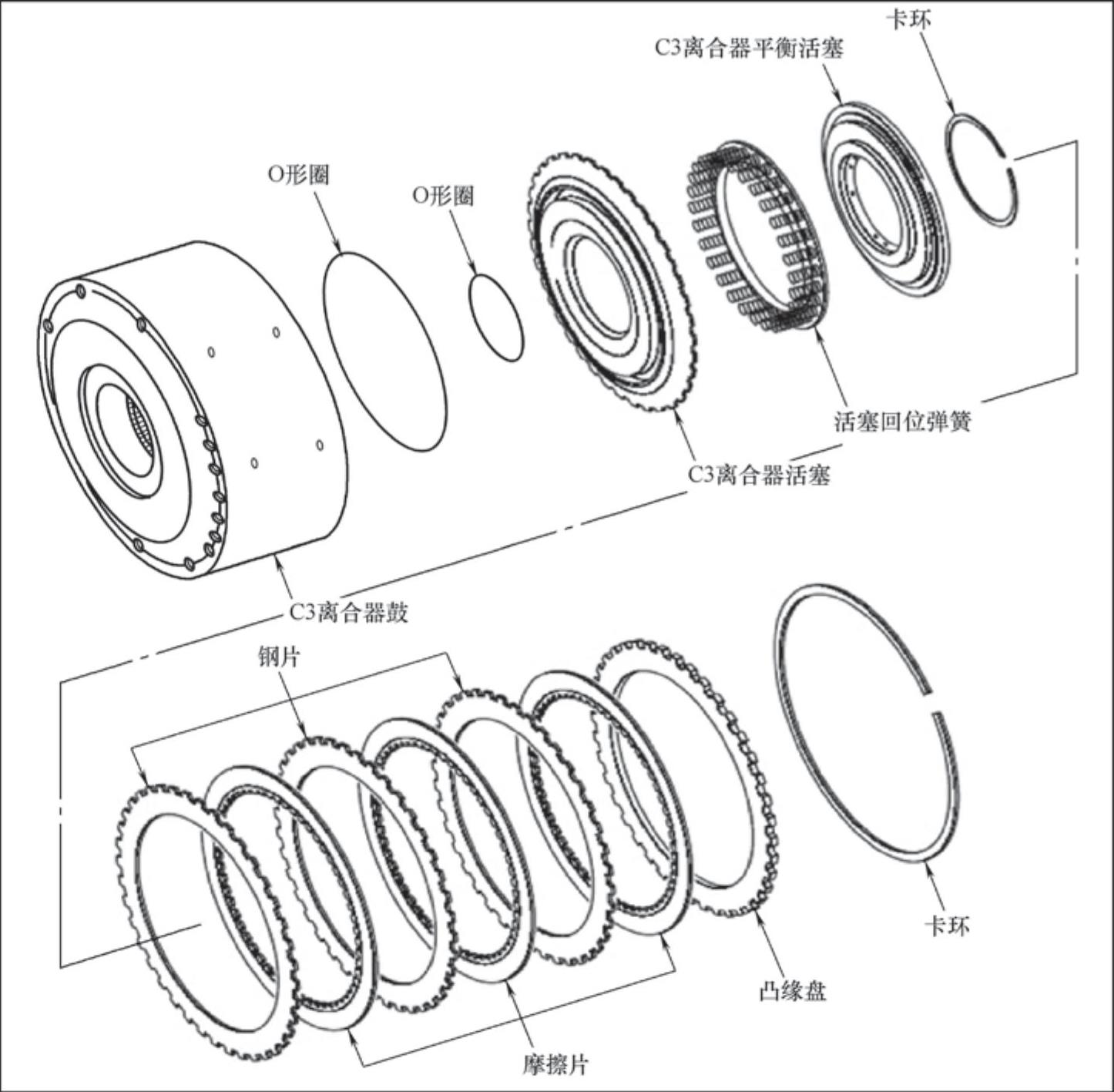 卡环
C3离合器平衡活塞
O形圈
O形圈
活塞回位弹簧
C3离合器活塞
C3离合器鼓
钢片
卡环
凸缘盘
摩擦片