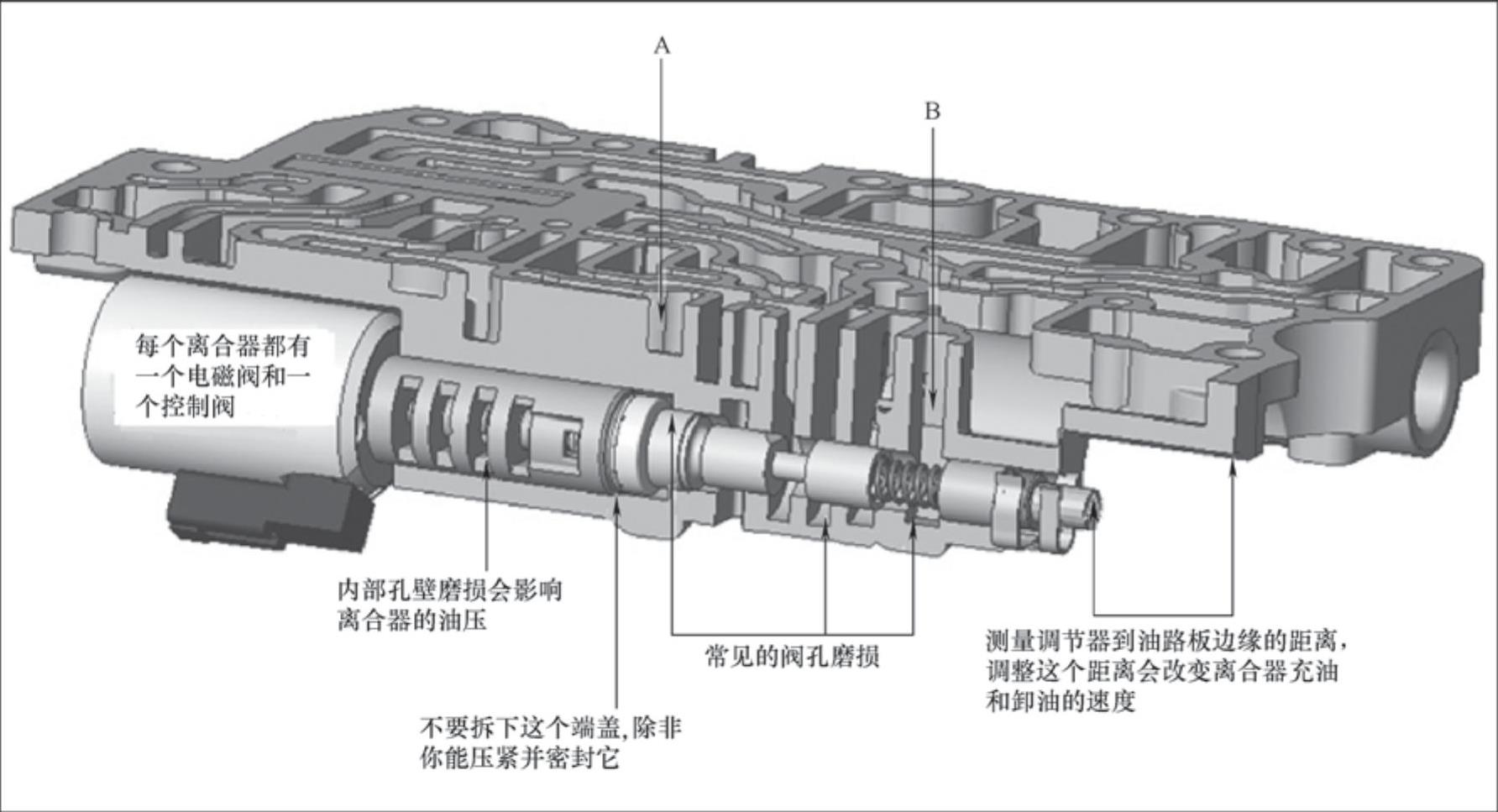 A

B

每个离合器都有一个电磁阀和一个控制阀

内部孔壁磨损会影响离合器的油压

常见的阀孔磨损

测量调节器到油路板边缘的距离，调整这个距离会改变离合器充油和卸油的速度

不要拆下这个端盖，除非你能压紧并密封它