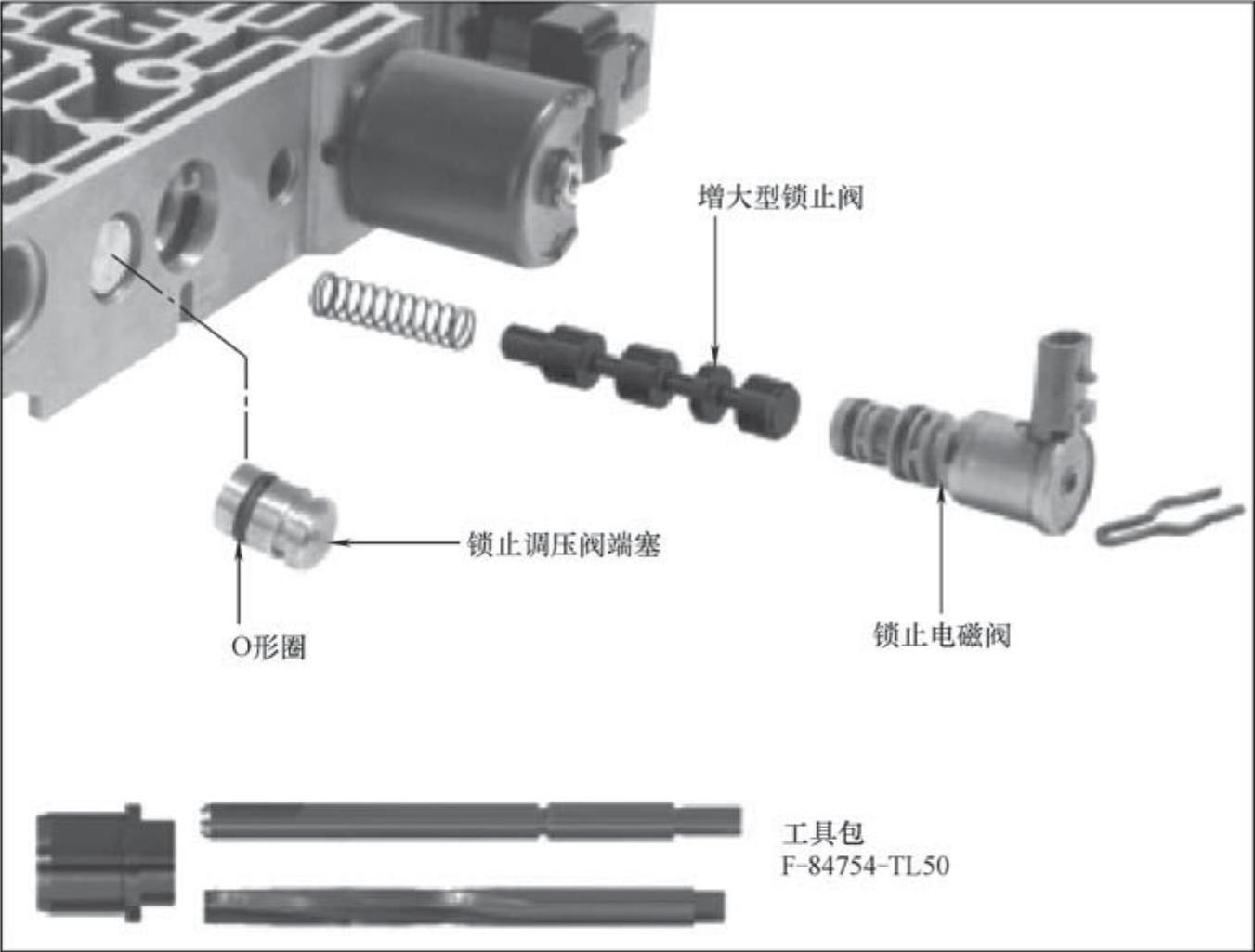 增大型锁止阀

锁止调压阀端塞

O形圈

锁止电磁阀

工具包
F-84754-TL50