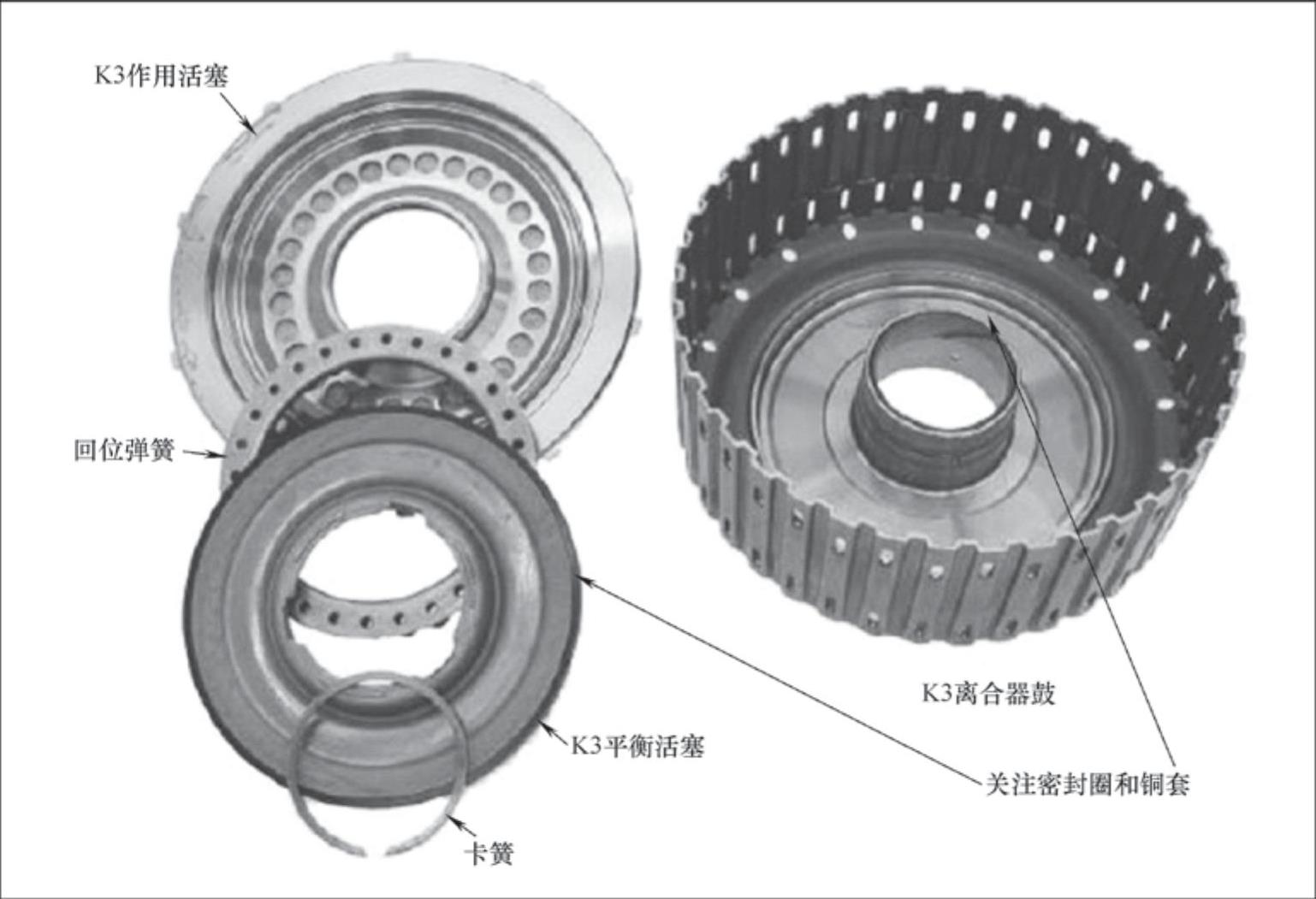 K3作用活塞

回位弹簧

K3离合器鼓

K3平衡活塞

关注密封圈和铜套

卡簧