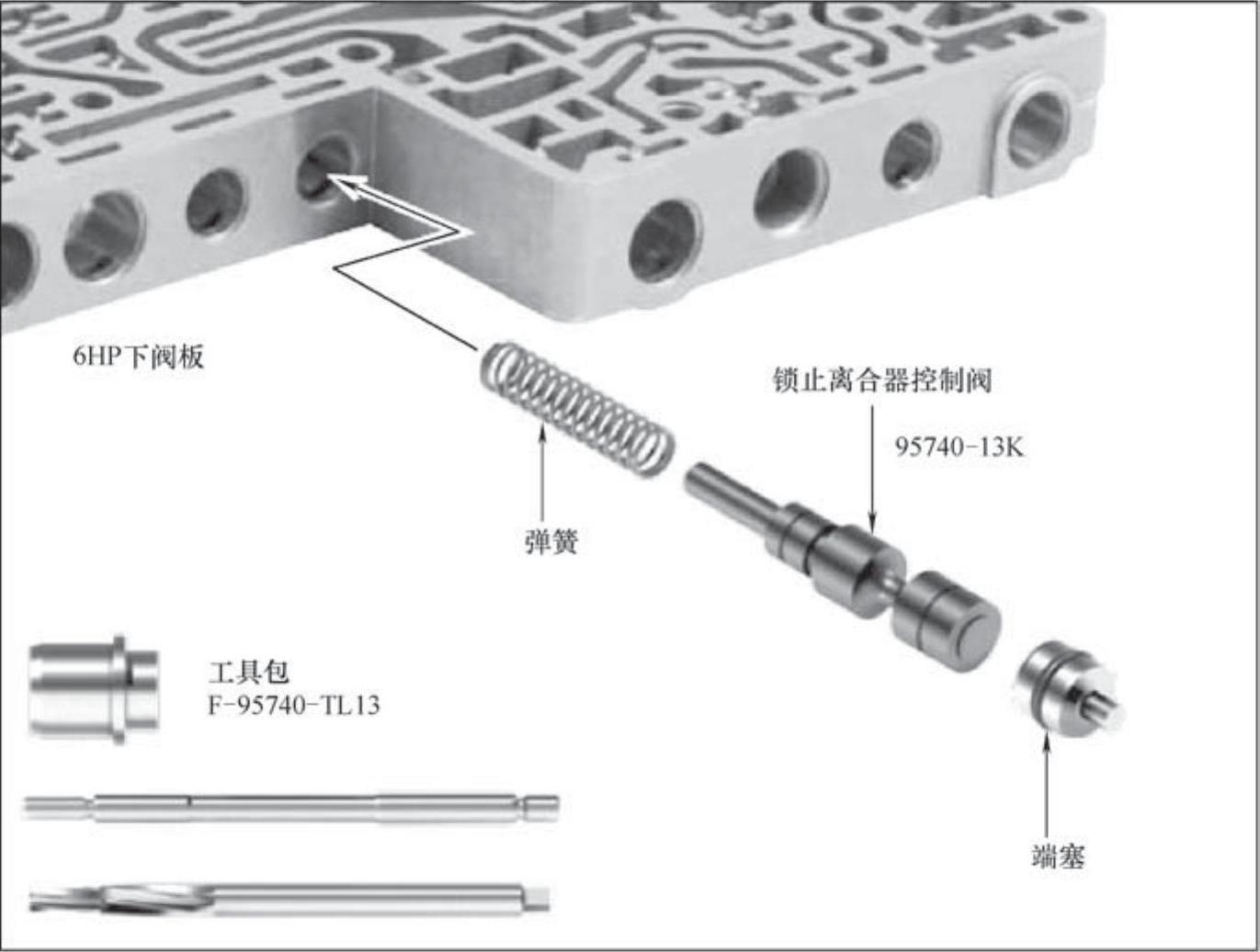 6HP下阀板

锁止离合器控制阀

95740-13K

弹簧

工具包
F-95740-TL13

端塞