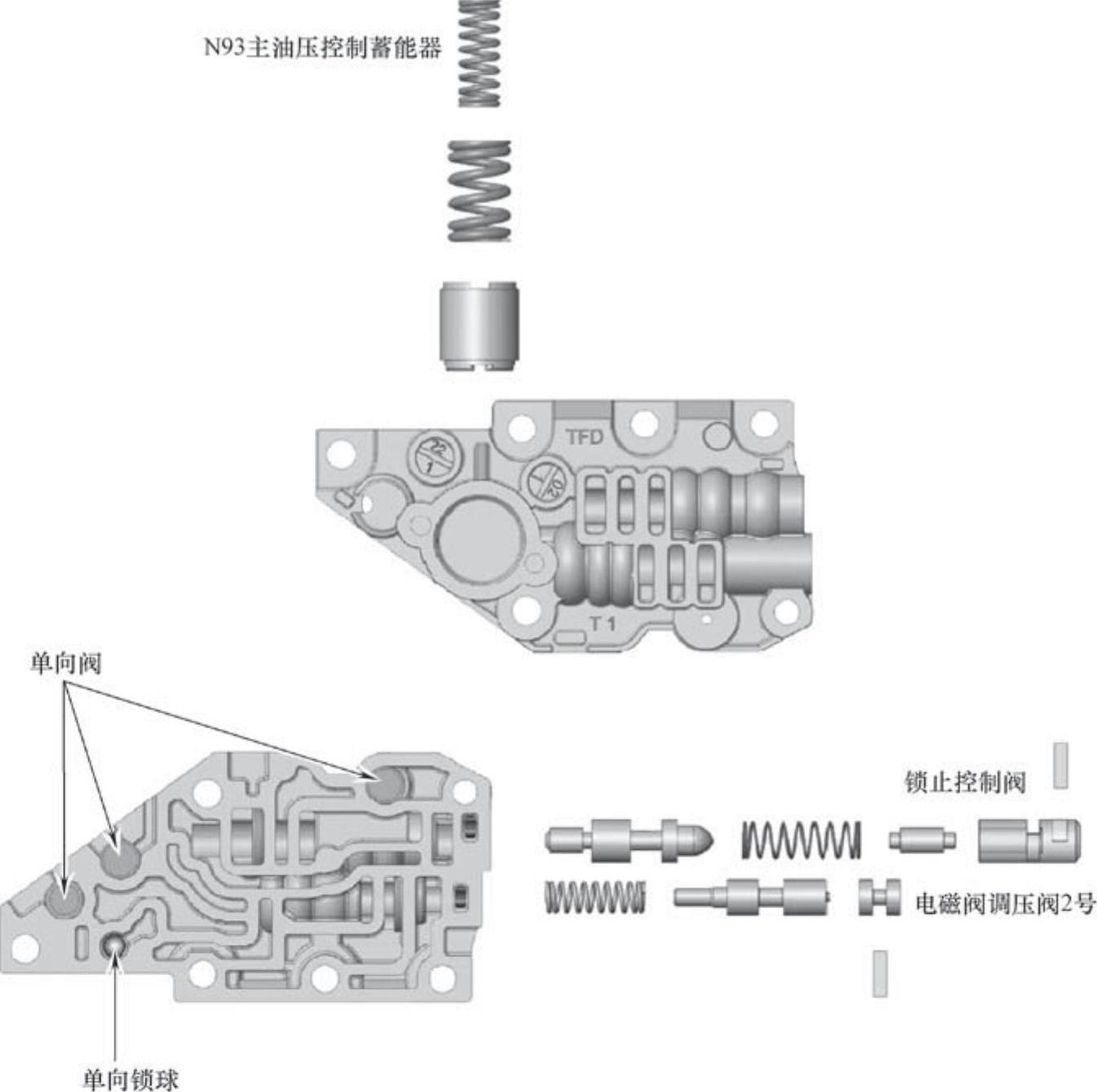 N93主油压控制蓄能器

TFD

22
1

T 1

单向阀

锁止控制阀

电磁阀调压阀2号

单向锁球