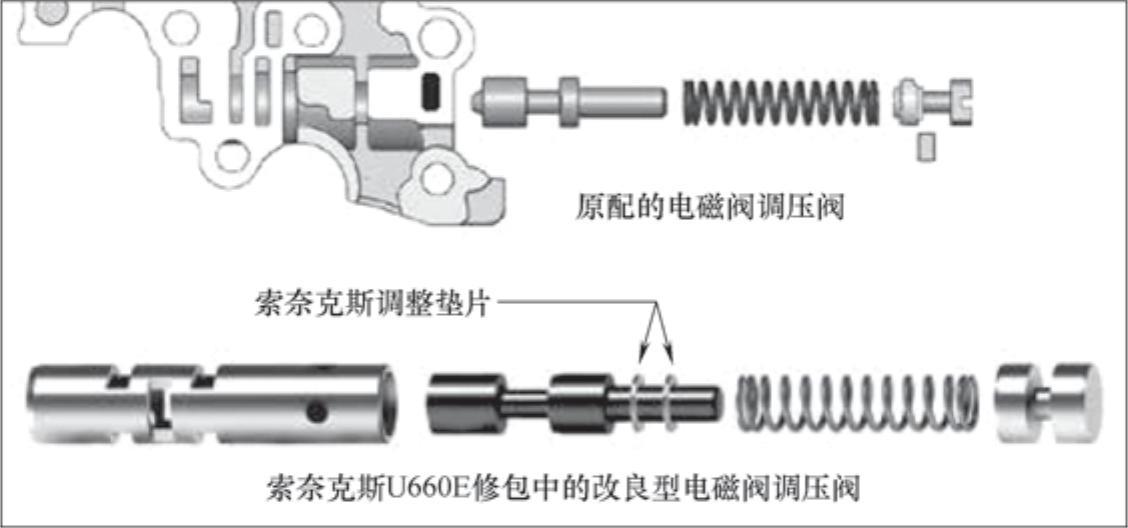 原配的电磁阀调压阀

索奈克斯调整垫片

索奈克斯U660E修包中的改良型电磁阀调压阀