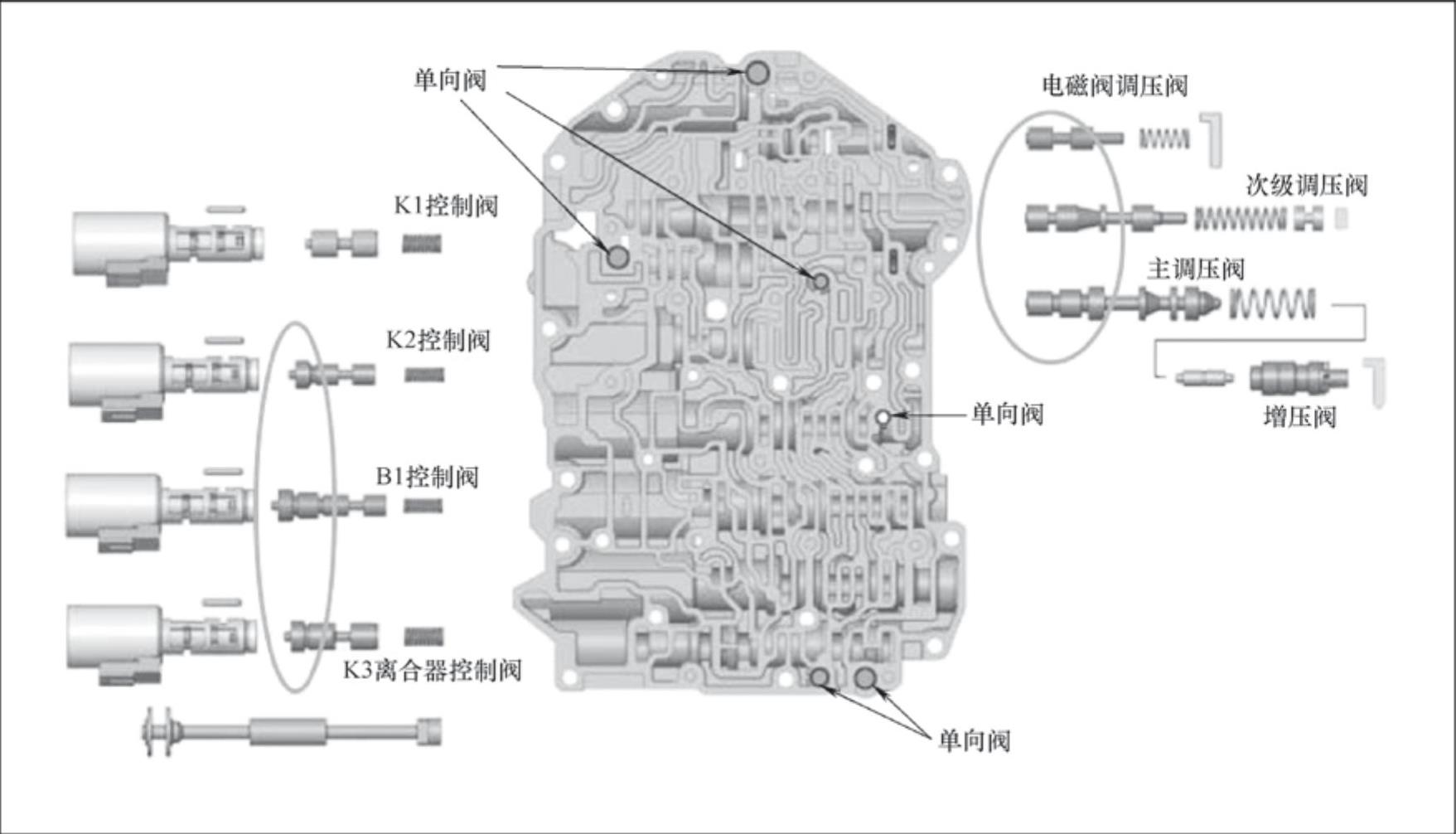 单向阀

电磁阀调压阀

次级调压阀

K1控制阀

主调压阀

K2控制阀

单向阀

增压阀

B1控制阀

K3离合器控制阀

单向阀