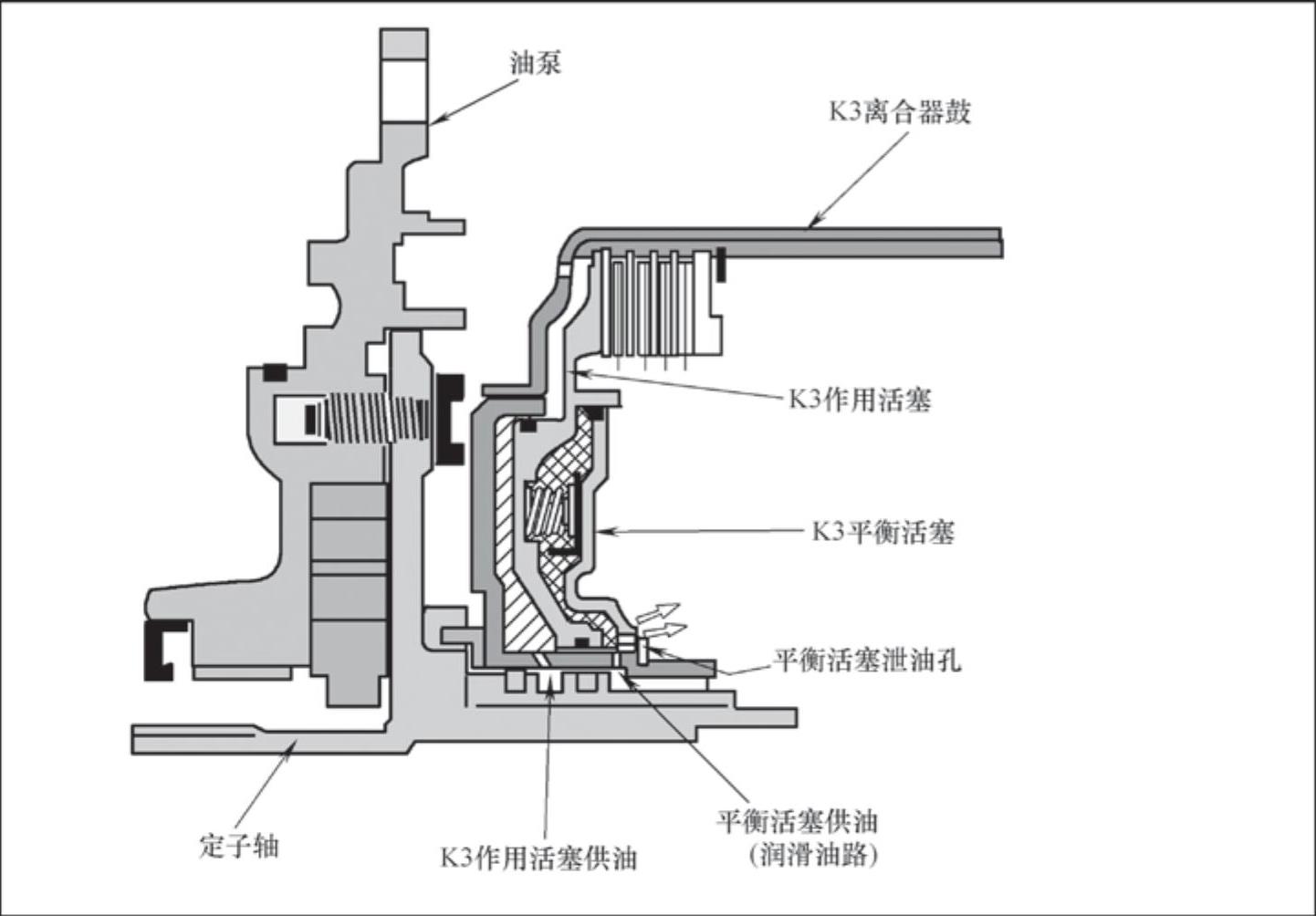 油泵

K3离合器鼓

K3作用活塞

K3平衡活塞

平衡活塞泄油孔

定子轴

K3作用活塞供油

平衡活塞供油
(润滑油路)