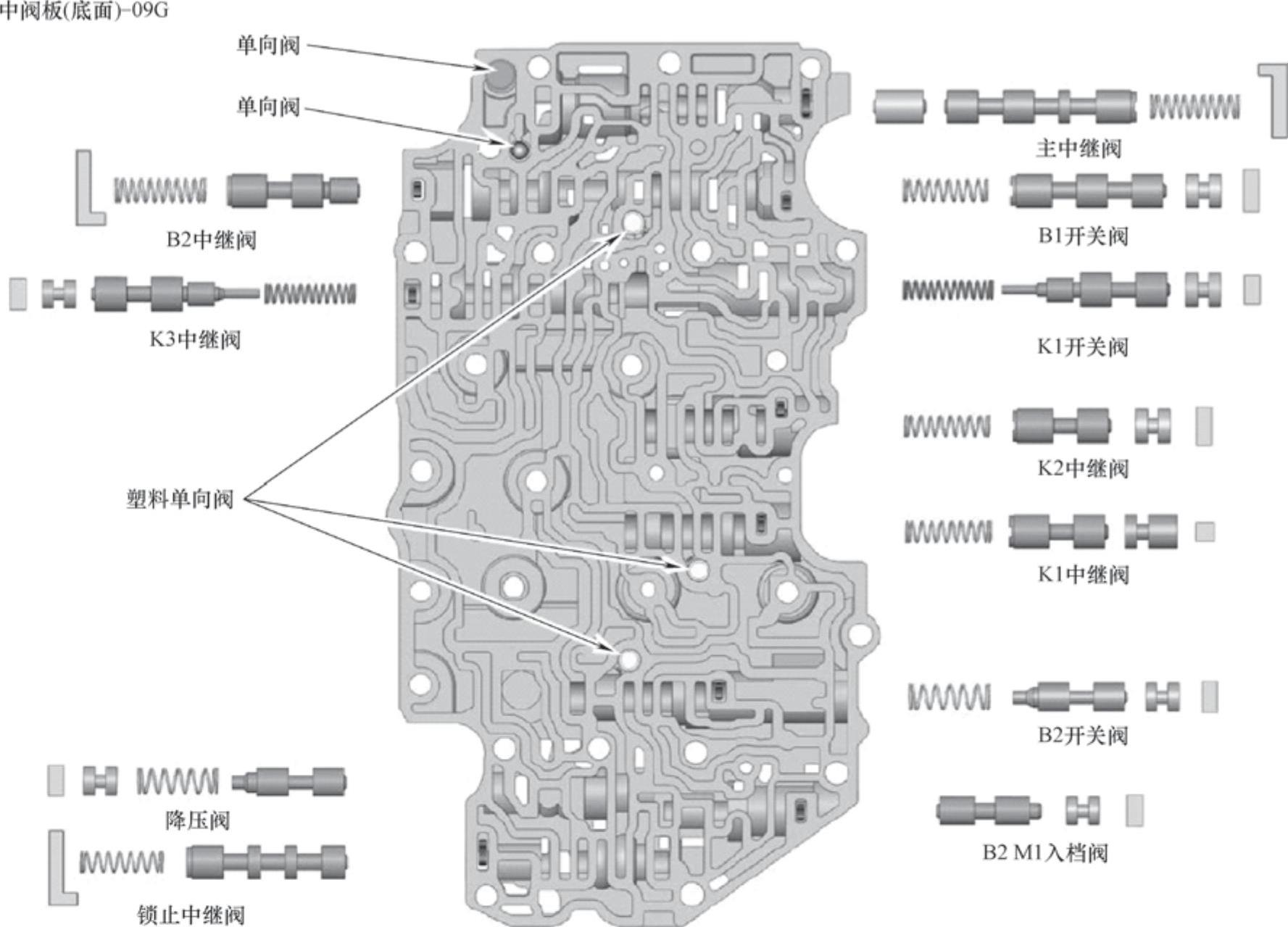 中阀板(底面)–09G

单向阀

单向阀

B2中继阀

K3中继阀

塑料单向阀

降压阀

锁止中继阀

主中继阀

B1开关阀

K1开关阀

K2中继阀

K1中继阀

B2开关阀

B2 M1入档阀