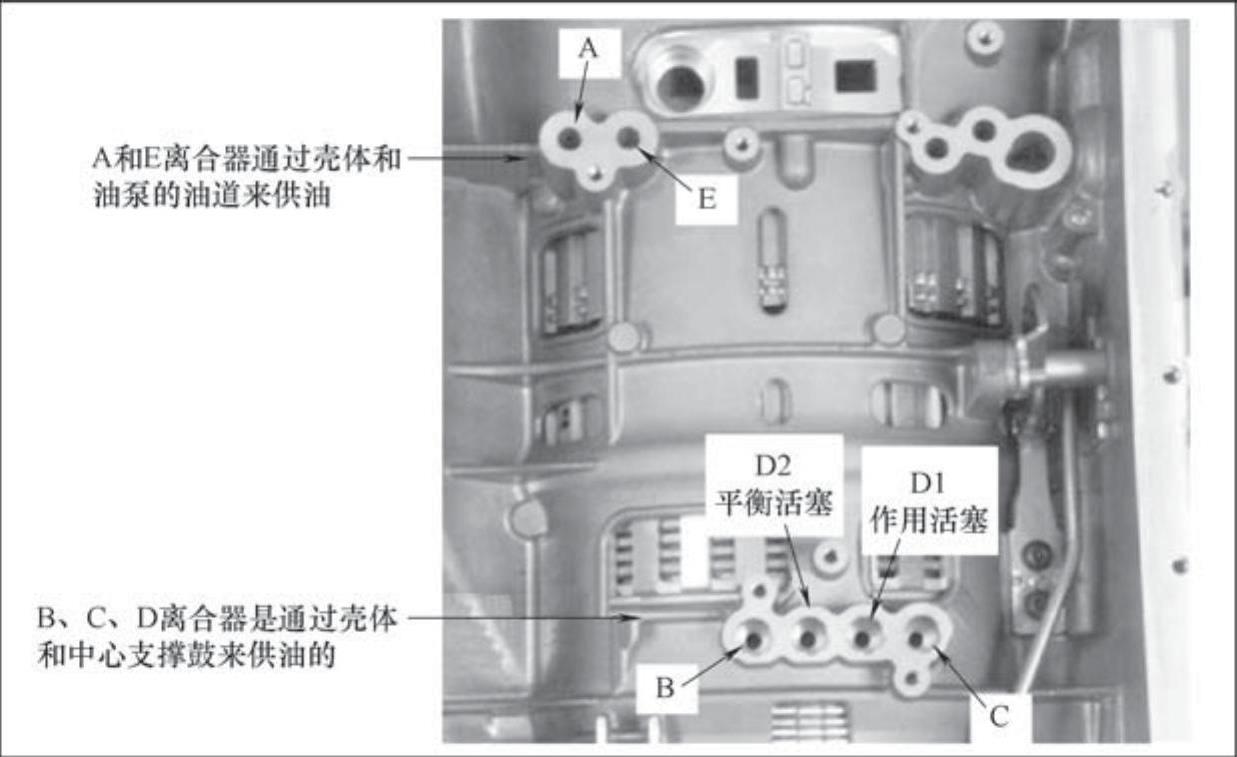 A

A和E离合器通过壳体和油泵的油道来供油

E

D2
平衡活塞

D1
作用活塞

B、C、D离合器是通过壳体和中心支撑鼓来供油的

B

C