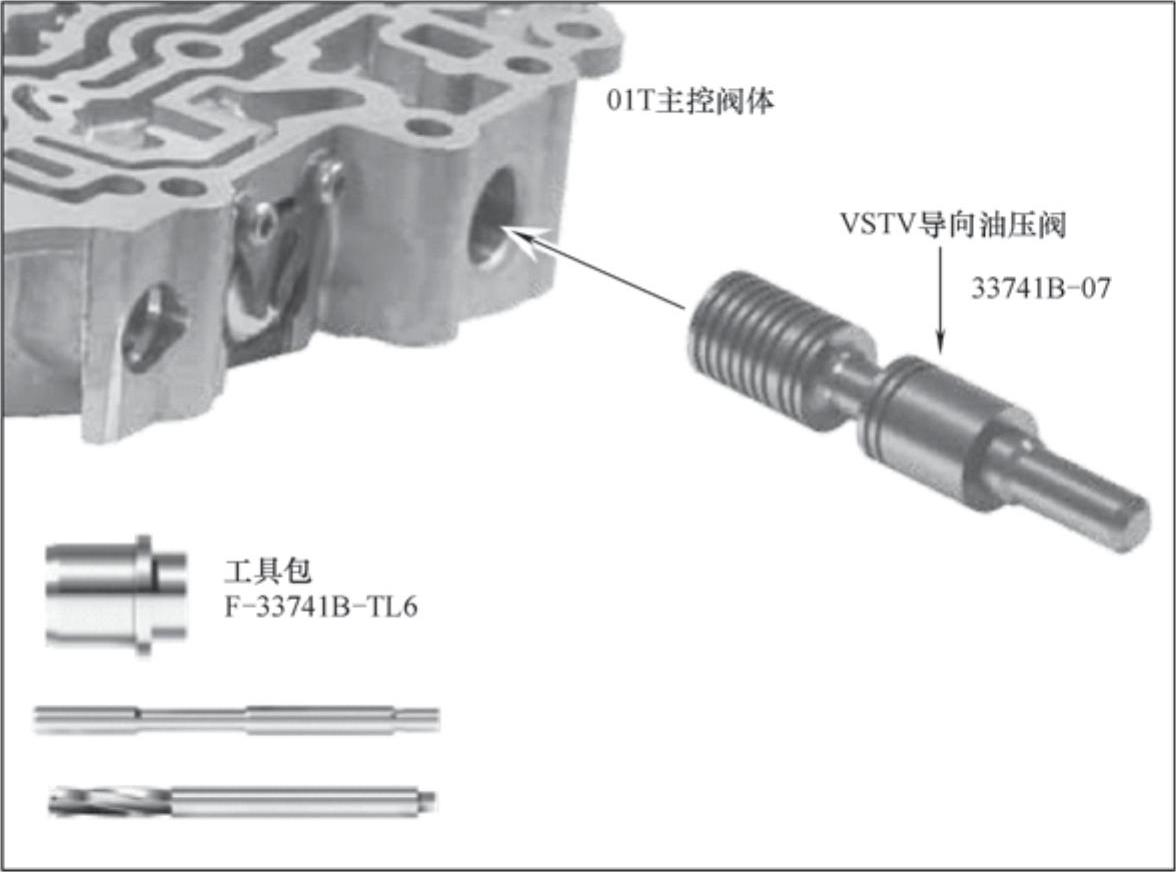 01T主控阀体

VSTV导向油压阀

33741B-07

工具包
F-33741B-TL6