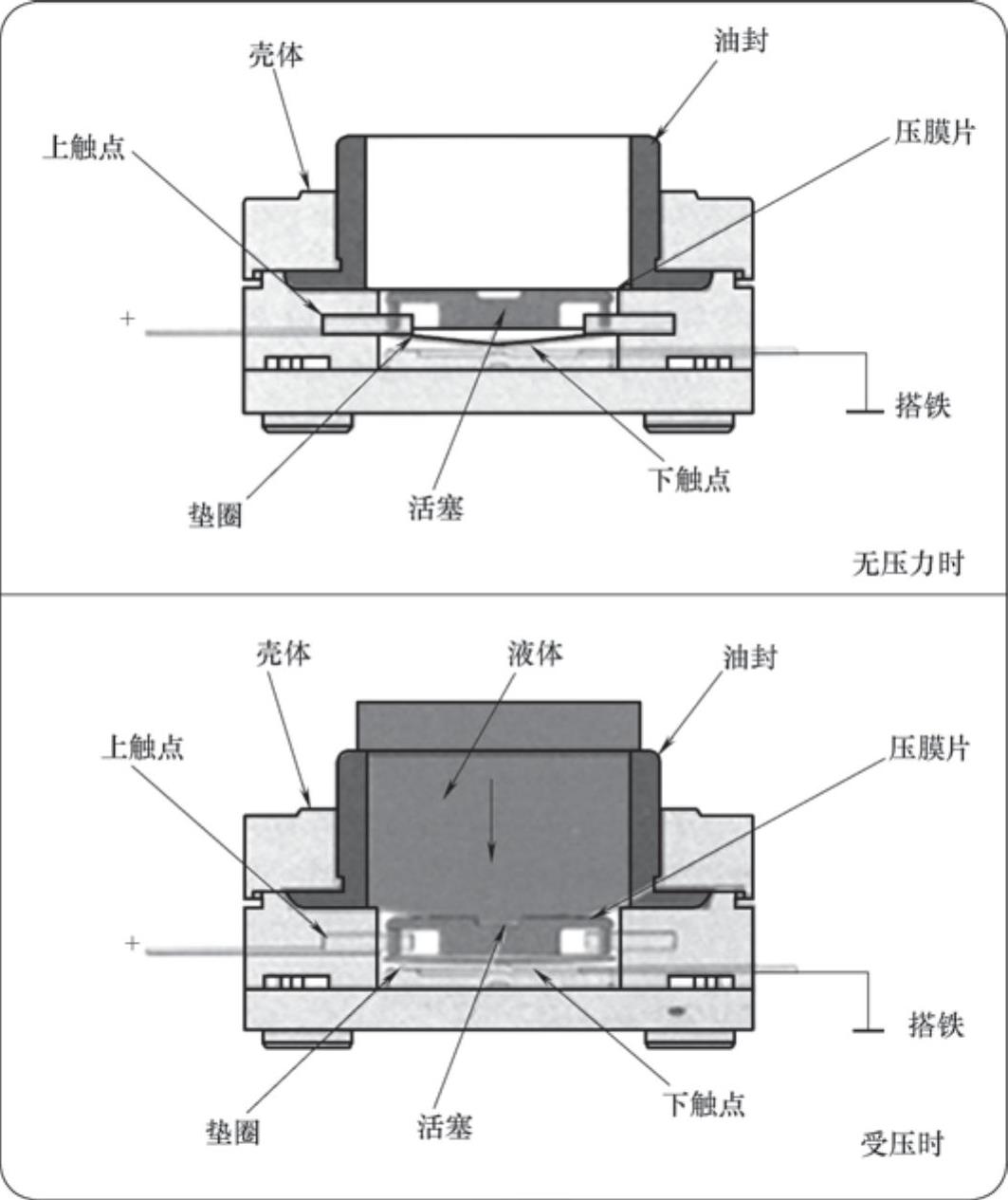 壳体
油封
上触点
压膜片
+
搭铁
垫圈
活塞
下触点
无压力时

壳体
液体
油封
上触点
压膜片
+
搭铁
垫圈
活塞
下触点
受压时