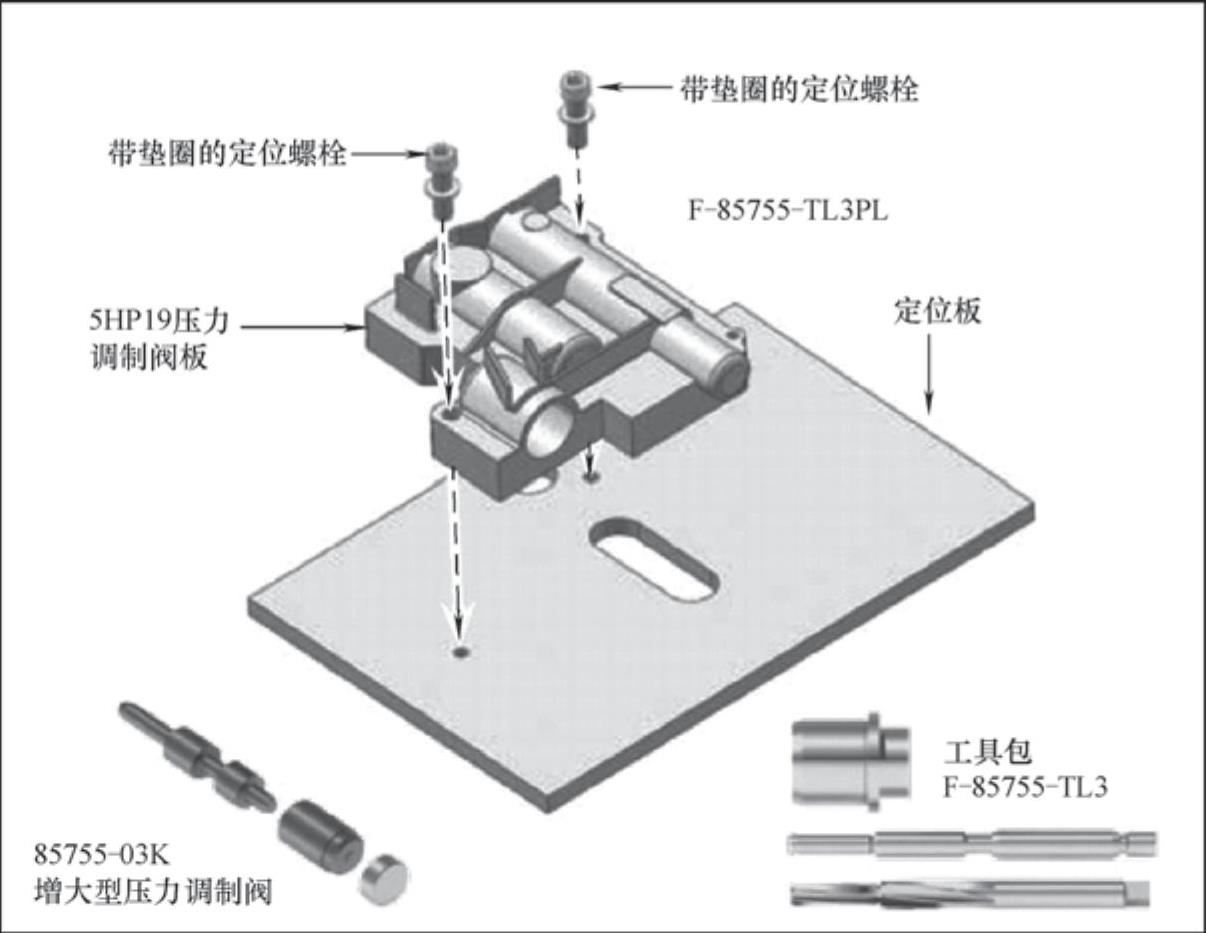 带垫圈的定位螺栓

带垫圈的定位螺栓

F-85755-TL3PL

5HP19压力调制阀板

定位板

工具包
F-85755-TL3

85755-03K
增大型压力调制阀