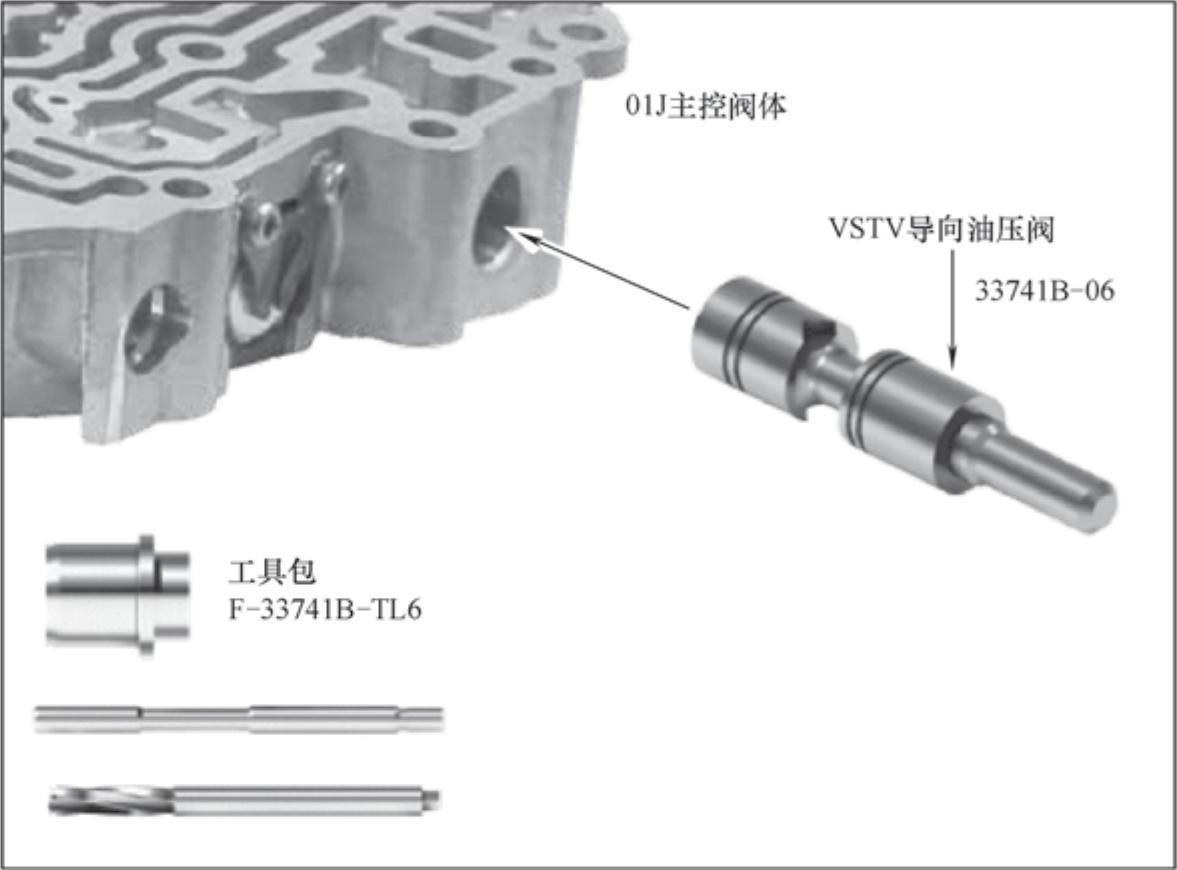 01J主控阀体

VSTV导向油压阀

33741B-06

工具包
F-33741B-TL6