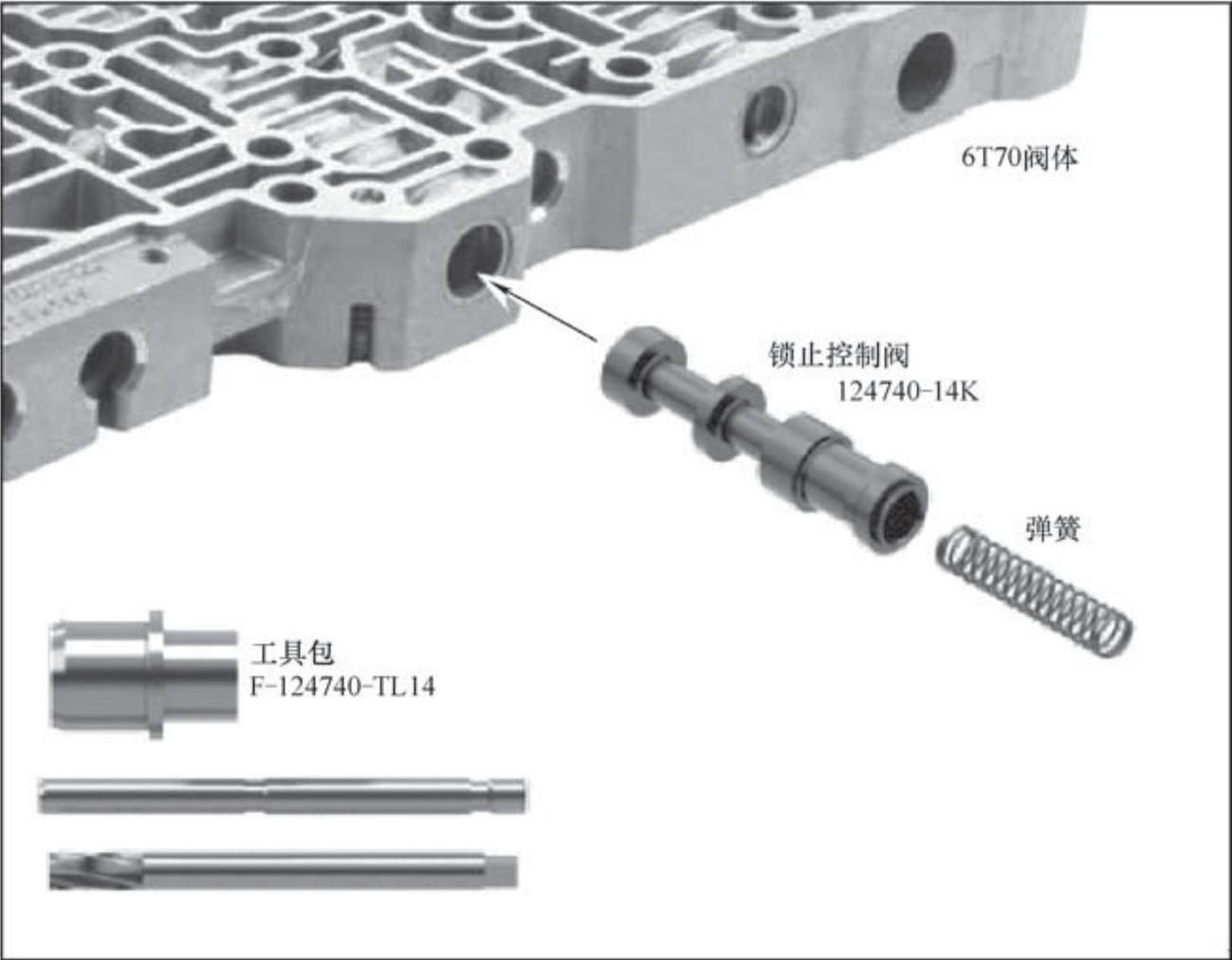 6T70阀体

锁止控制阀
124740-14K

弹簧

工具包
F-124740-TL14